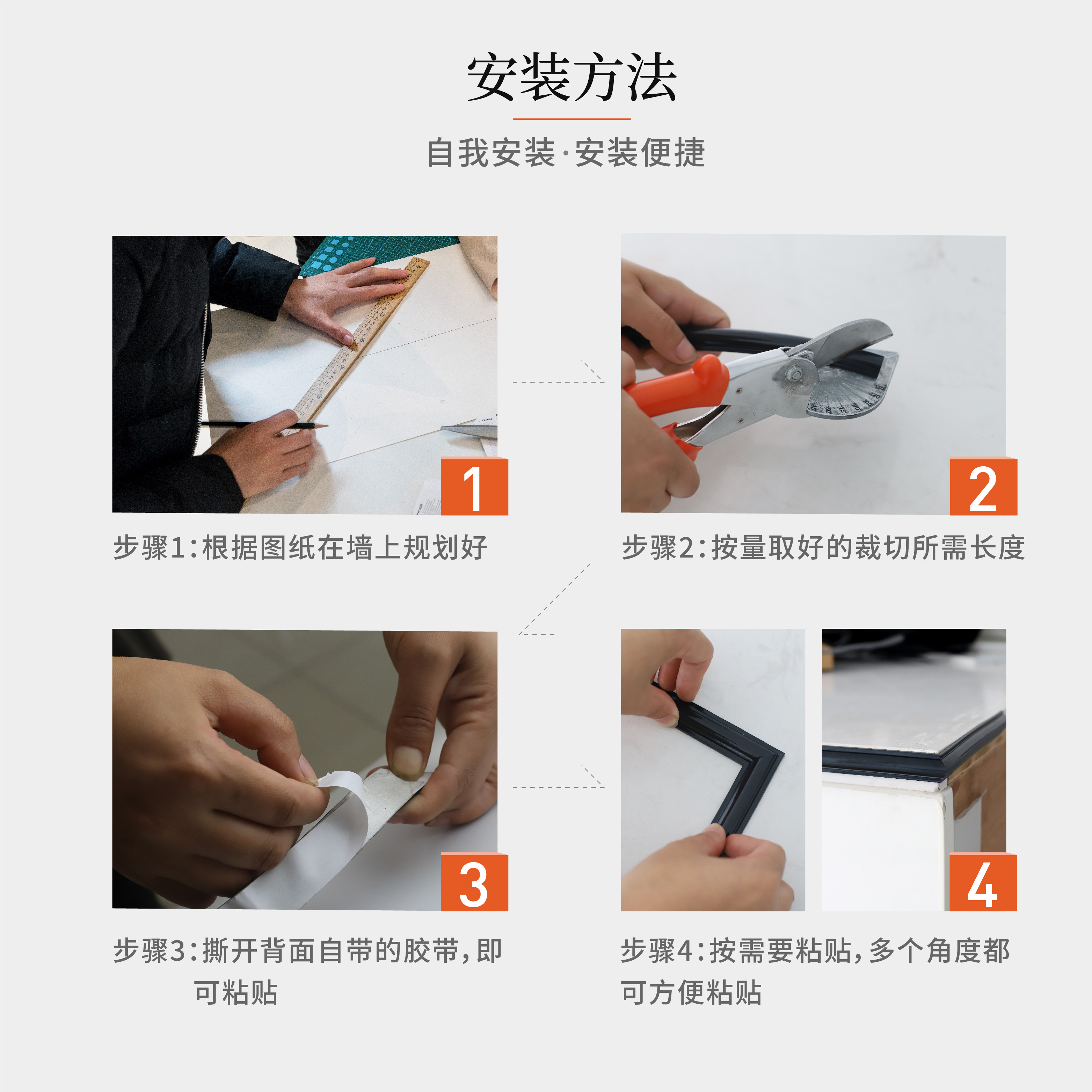 安装方法

自我安装·安装便捷

1

步骤1:根据图纸在墙上规划好

2

步骤2:按量取好的裁切所需长度

3

步骤3:撕开背面自带的胶带,即可粘贴

4

步骤4:按需要粘贴,多个角度都可方便粘贴