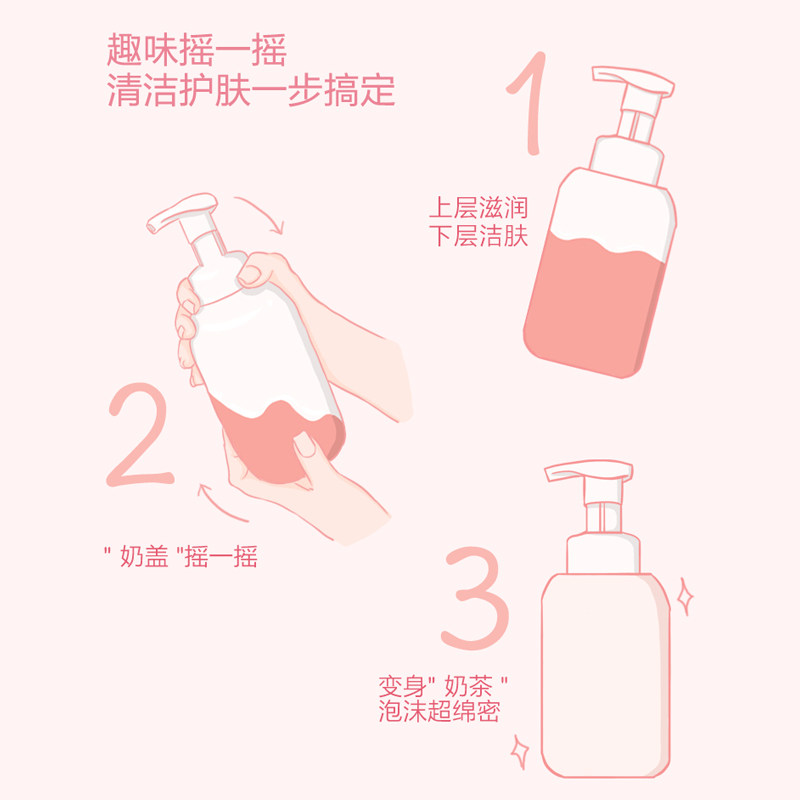 趣味摇一摇
清洁护肤一步搞定

1

上层滋润
下层洁肤

2

" 奶盖 "摇一摇

3

变身" 奶茶 "
泡沫超绵密