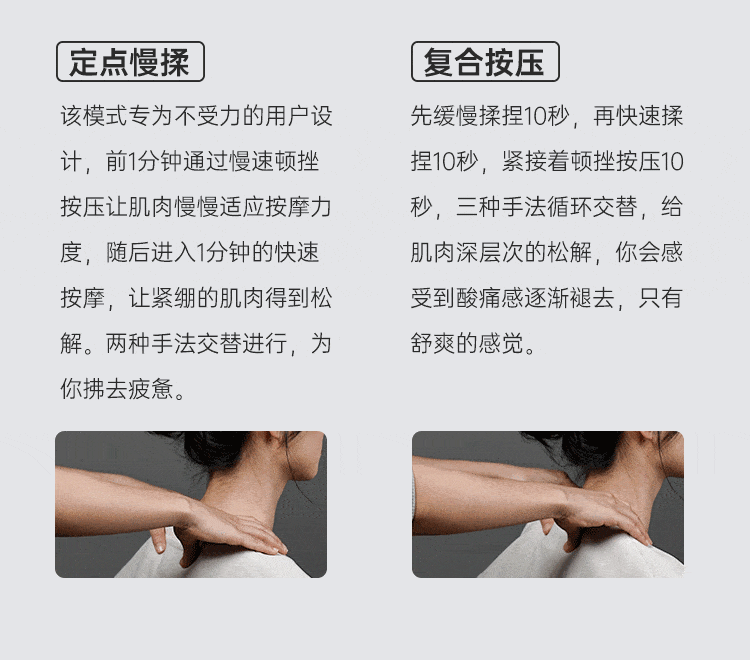 定点慢揉

该模式专为不受力的用户设计，前1分钟通过慢速顿挫按压让肌肉慢慢适应按摩力度，随后进入1分钟的快速按摩，让紧绷的肌肉得到松解。两种手法交替进行，为你拂去疲惫。

复合按压

先缓慢揉捏10秒，再快速揉捏10秒，紧接着顿挫按压10秒，三种手法循环交替，给肌肉深层次的松解，你会感受到酸痛感逐渐褪去，只有舒爽的感觉。