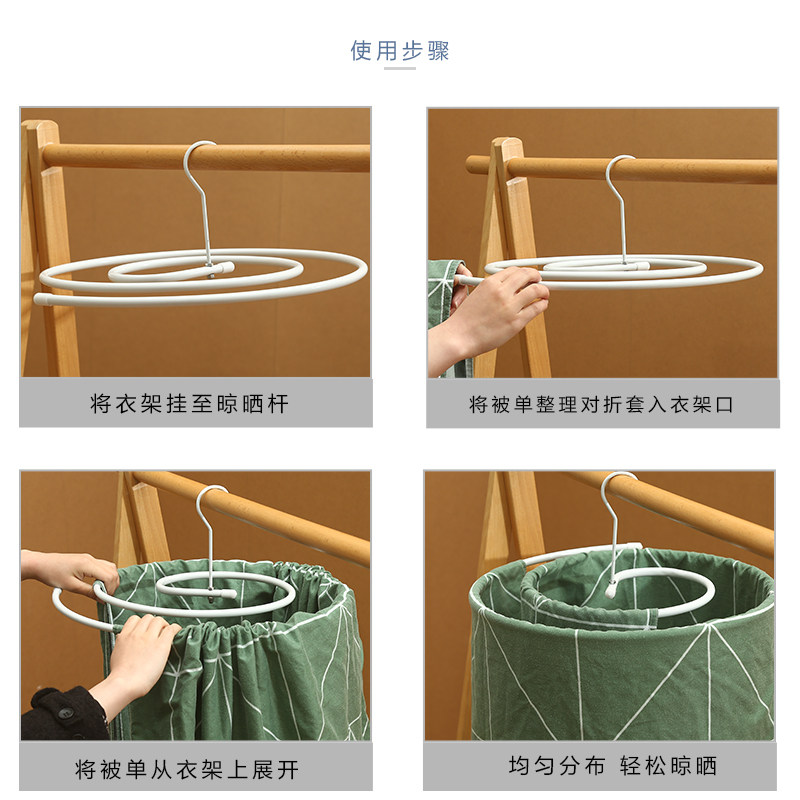 使用步骤

将衣架挂至晾晒杆

将被单整理对折套入衣架口

将被单从衣架上展开

均匀分布 轻松晾晒