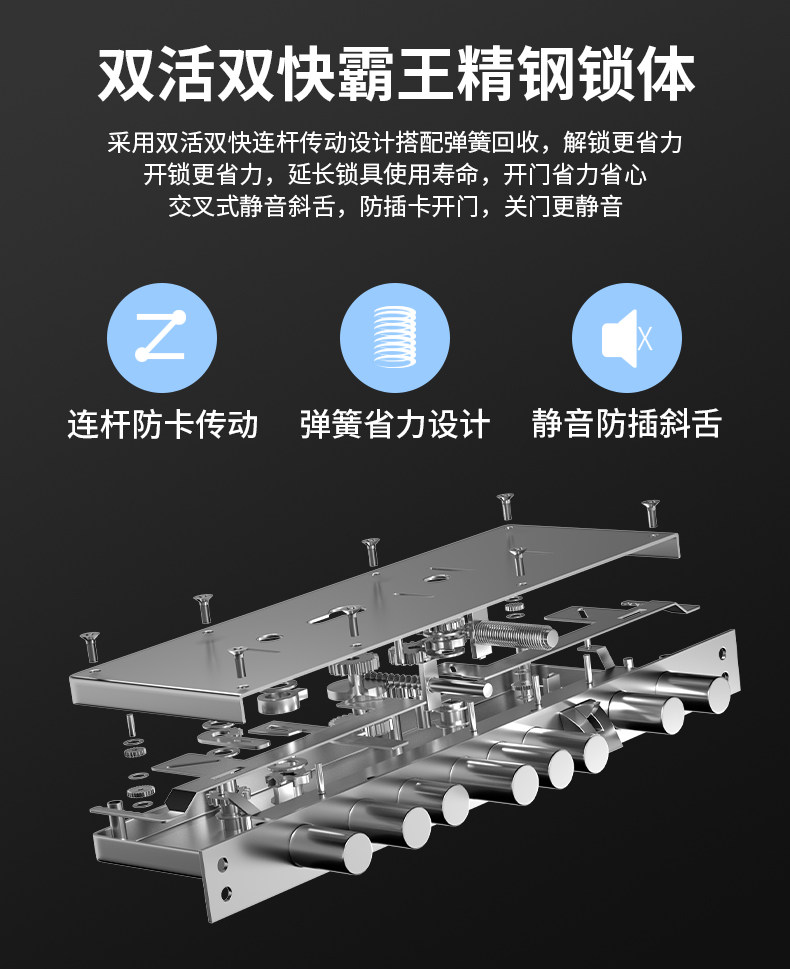 双活双快霸王精钢锁体

采用双活双快连杆传动设计搭配弹簧回收，解锁更省力
开锁更省力，延长锁具使用寿命，开门省力省心
交叉式静音斜舌，防插卡开门，关门更静音

连杆防卡传动

弹簧省力设计

静音防插斜舌