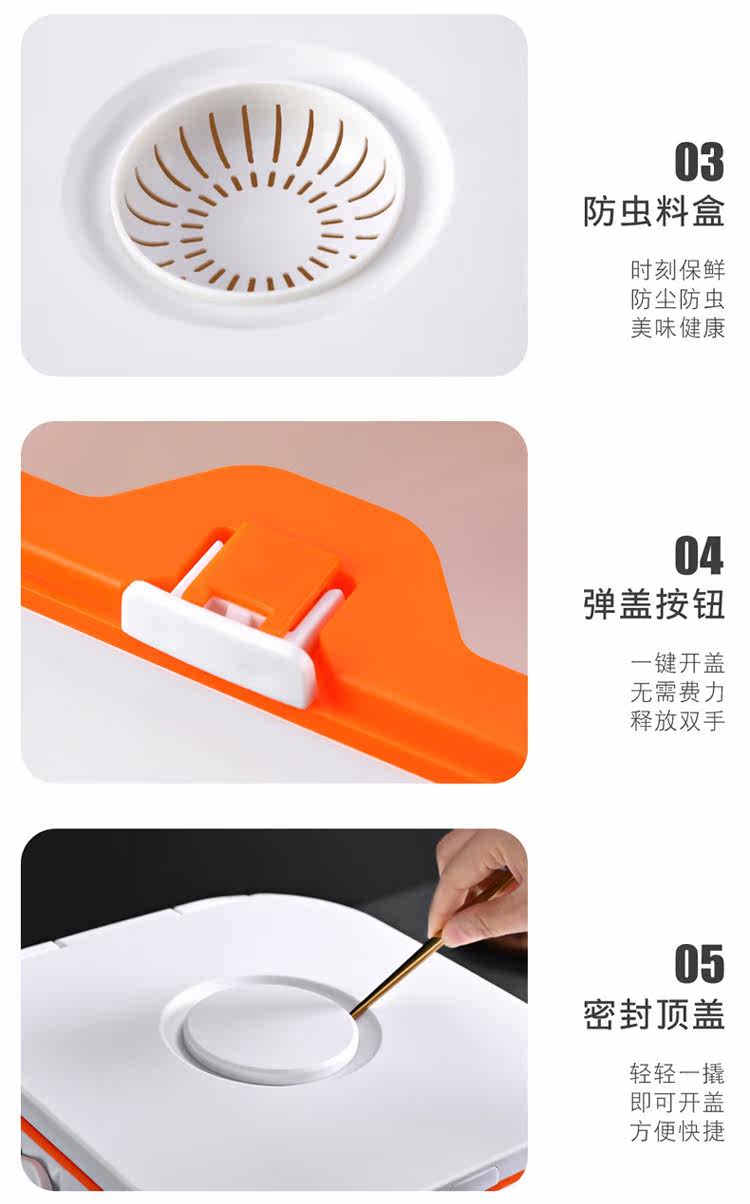 03
防虫料盒

时刻保鲜
防尘防虫
美味健康

04
弹盖按钮

一键开盖
无需费力
释放双手

05
密封顶盖

轻轻一撬
即可开盖
方便快捷