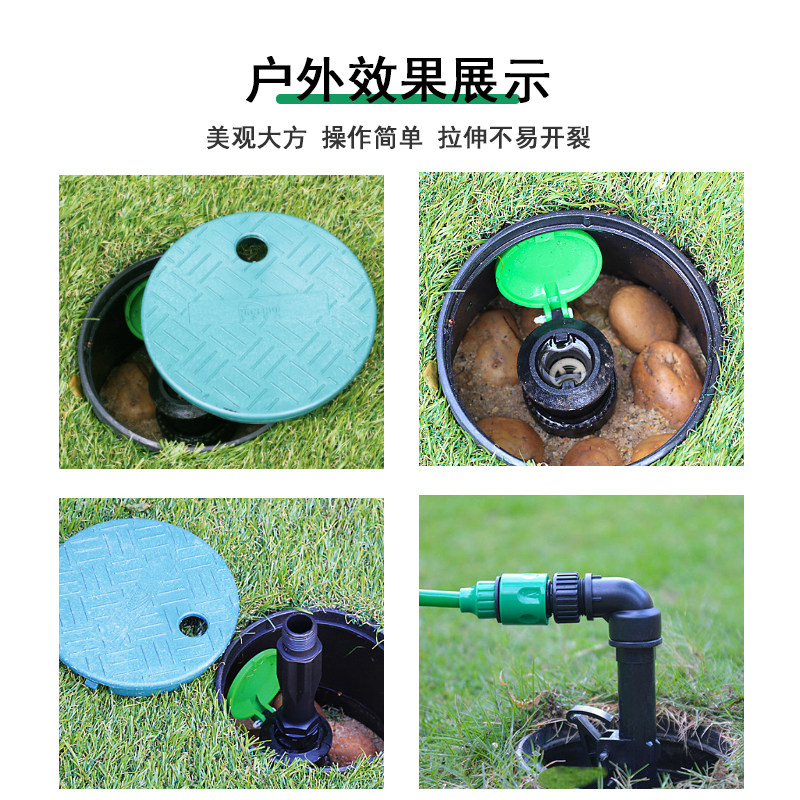 户外效果展示

美观大方 操作简单 拉伸不易开裂