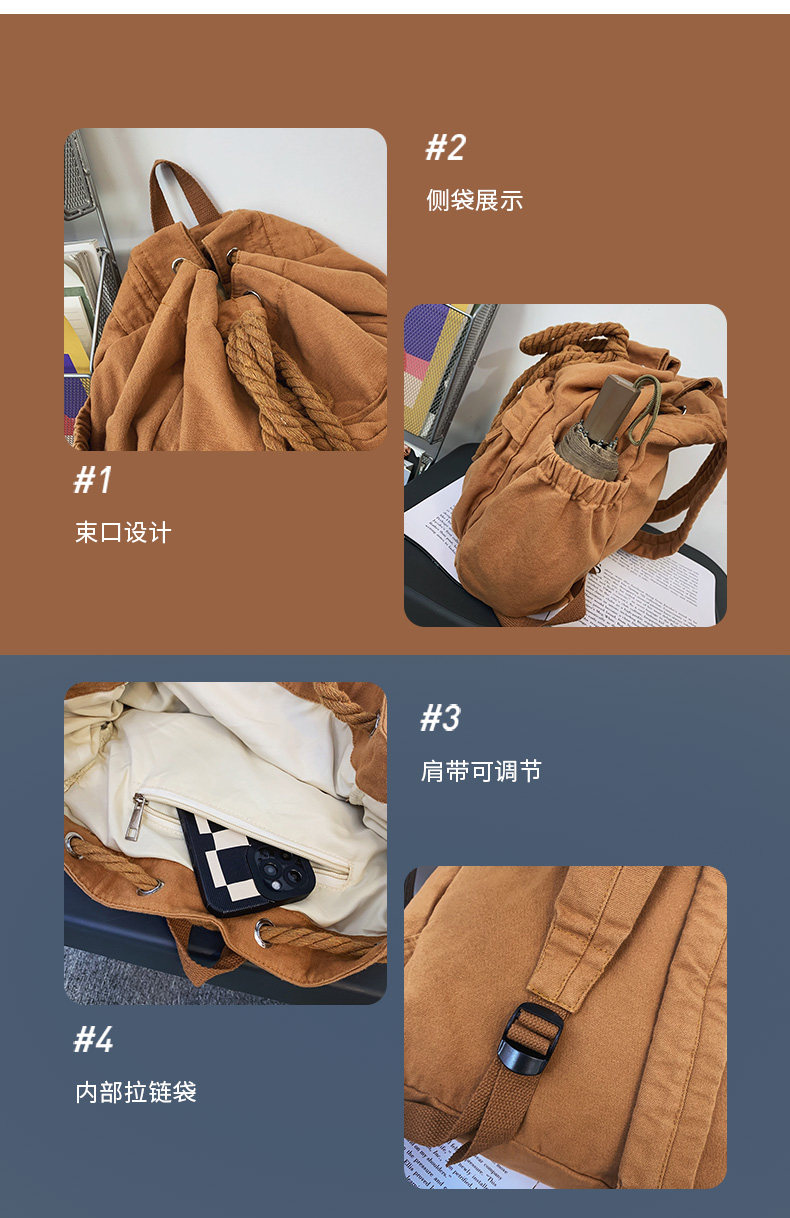 #2

侧袋展示

#1

束口设计

#3

肩带可调节

#4

内部拉链袋