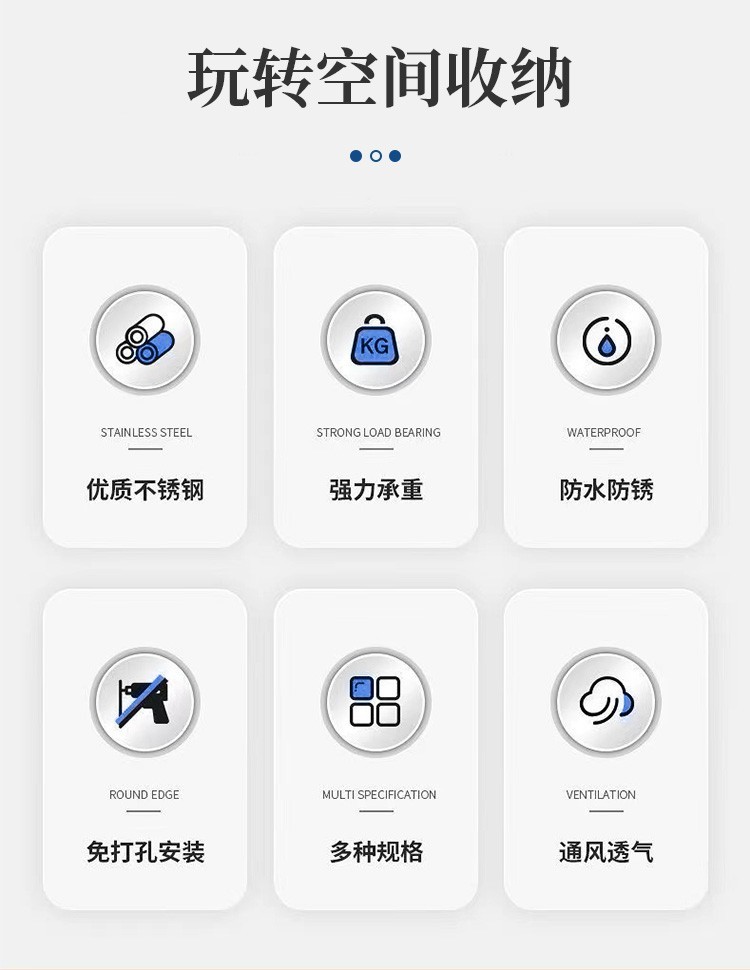 玩转空间收纳

STAINLESS STEEL

优质不锈钢

KG

STRONG LOAD BEARING

强力承重

WATERPROOF

防水防锈

ROUND EDGE

免打孔安装

MULTI SPECIFICATION

多种规格

VENTILATION

通风透气