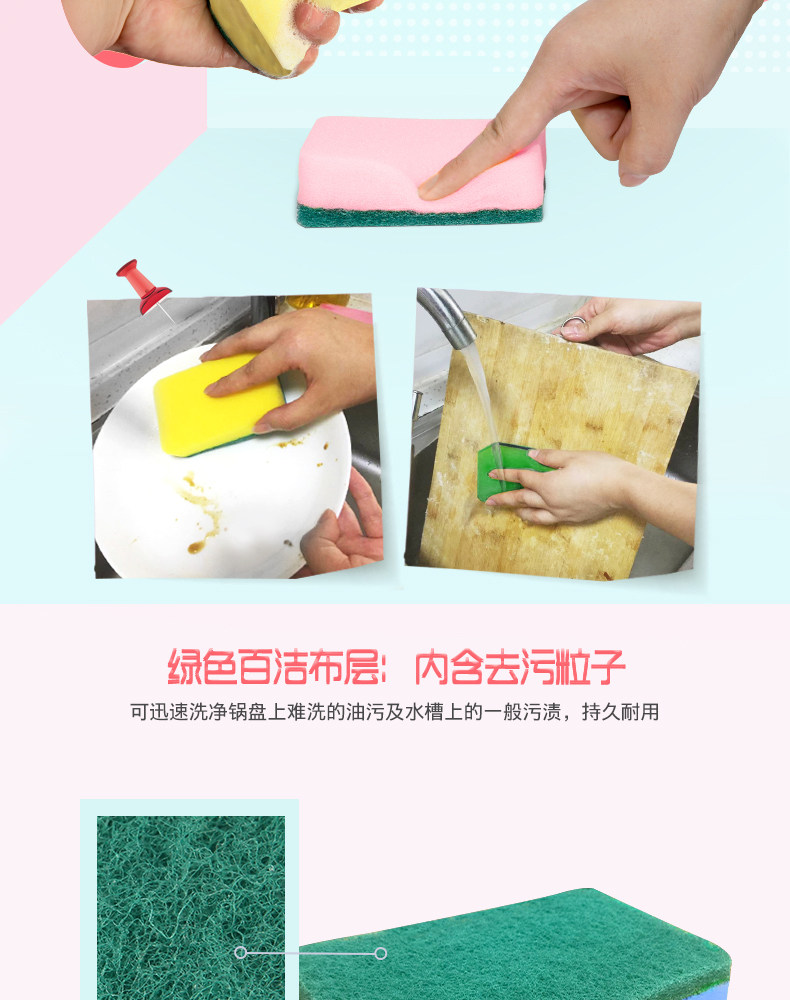 绿色百洁布层：内含去污粒子

可迅速洗净锅盘上难洗的油污及水槽上的一般污渍，持久耐用