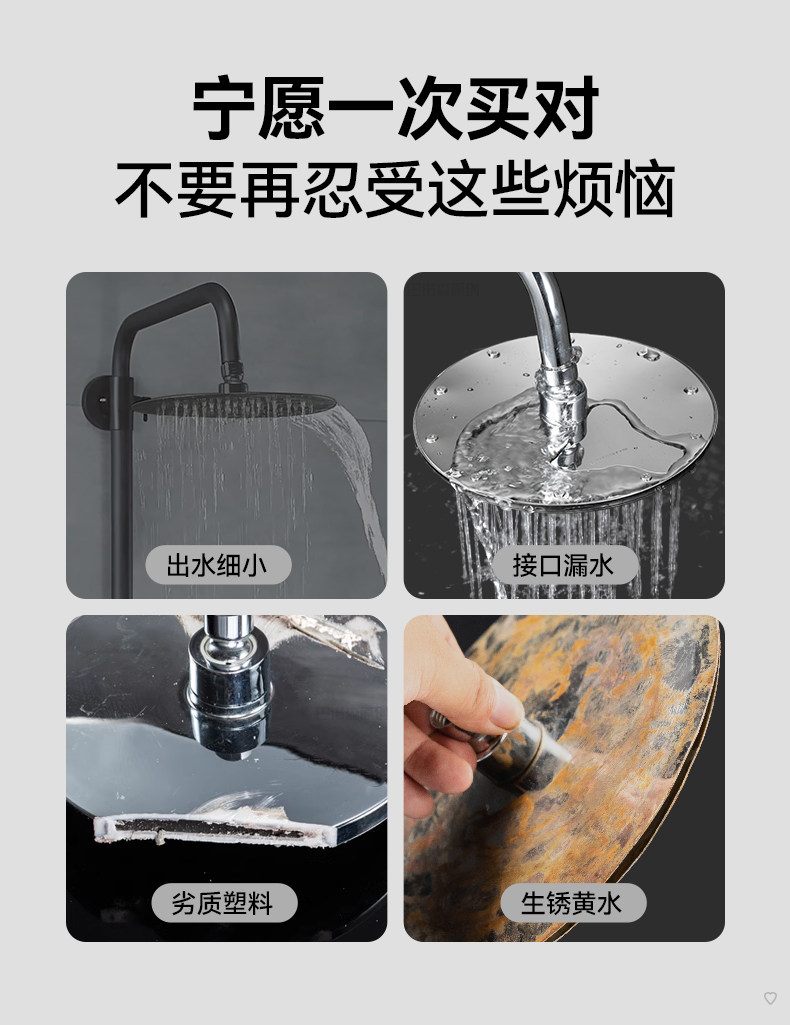 宁愿一次买对
不要再忍受这些烦恼

出水细小

接口漏水

劣质塑料

生锈黄水