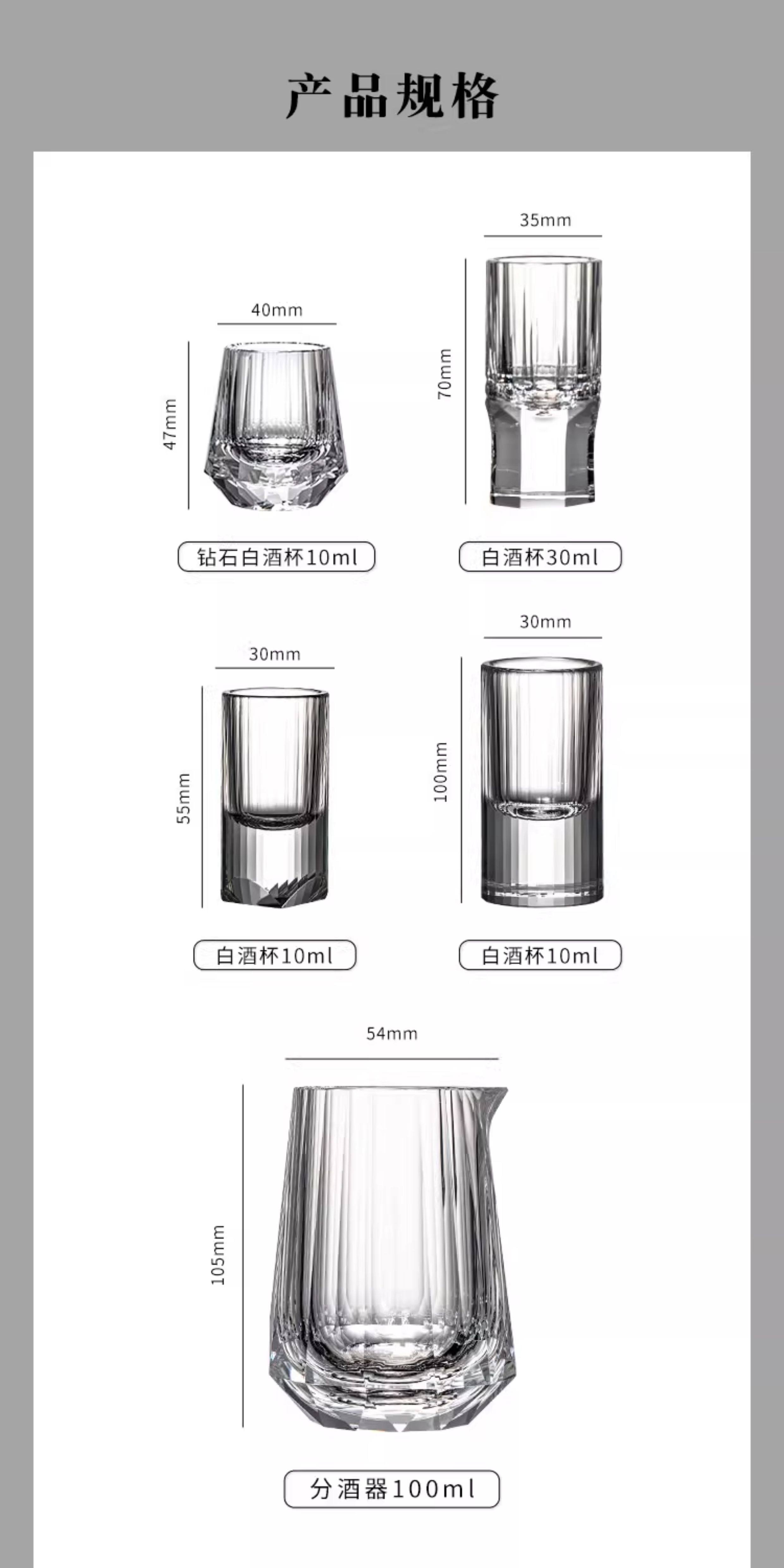 产品规格

40mm

47mm

钻石白酒杯10ml

35mm

70mm

白酒杯30ml

30mm

55mm

白酒杯10ml

30mm

100mm

白酒杯10ml

54mm

105mm

分酒器100ml