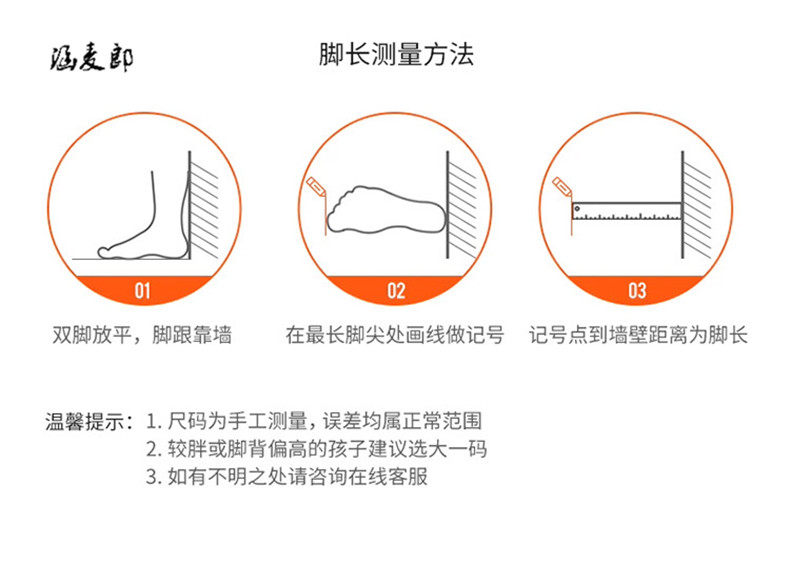 温麦郎

脚长测量方法

01

双脚放平，脚跟靠墙

02

在最长脚尖处画线做记号

03

记号点到墙壁距离为脚长

温馨提示：1. 尺码为手工测量，误差均属正常范围
2. 较胖或脚背偏高的孩子建议选大一码
3. 如有不明之处请咨询在线客服