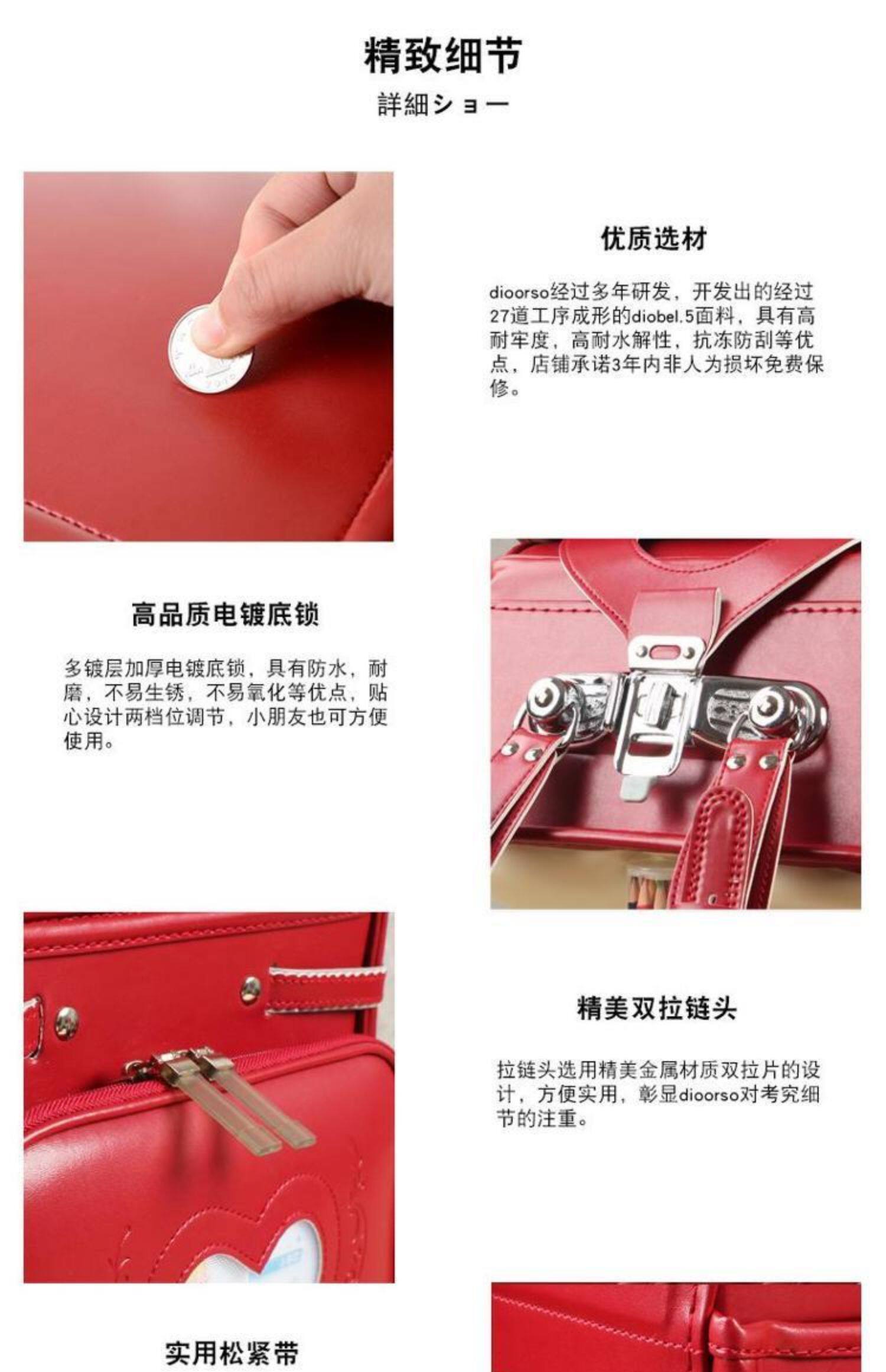 精致细节
詳細ショー

优质选材

dioorso经过多年研发，开发出的经过27道工序成形的diobel.5面料，具有高耐牢度，高耐水解性，抗冻防刮等优点，店铺承诺3年内非人为损坏免费保修。

高品质电镀底锁

多镀层加厚电镀底锁，具有防水，耐磨，不易生锈，不易氧化等优点，贴心设计两档位调节，小朋友也可方便使用。

精美双拉链头

拉链头选用精美金属材质双拉片的设计，方便实用，彰显dioorso对考究细节的注重。

实用松紧带