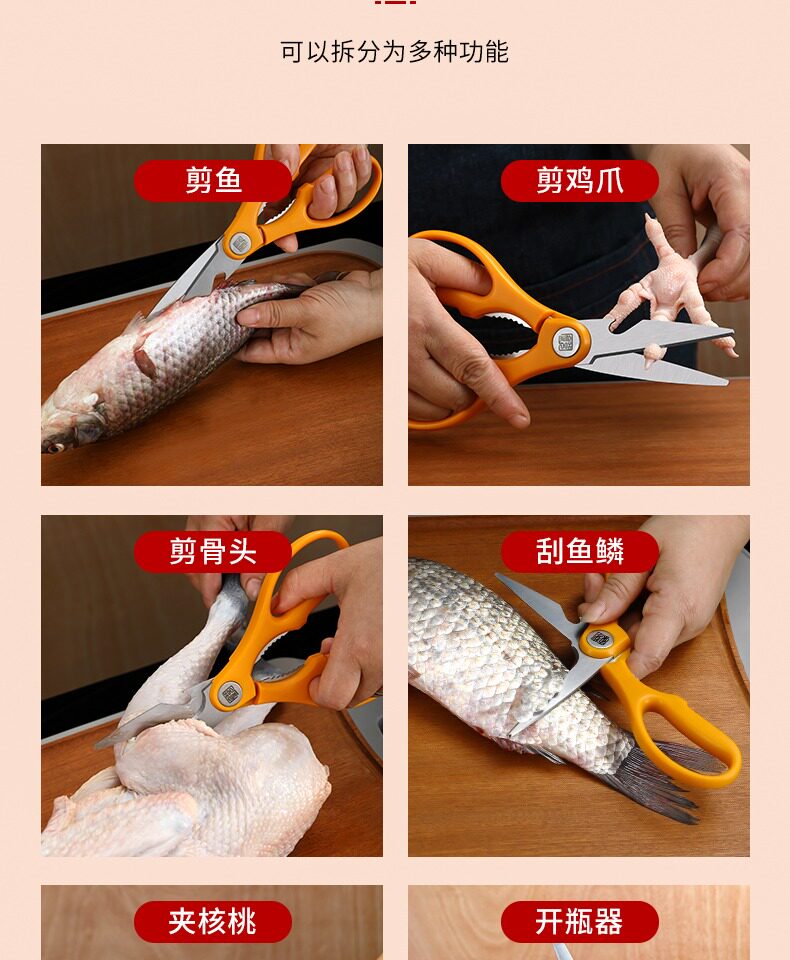 可以拆分为多种功能

剪鱼

剪鸡爪

剪骨头

刮鱼鳞

夹核桃

开瓶器