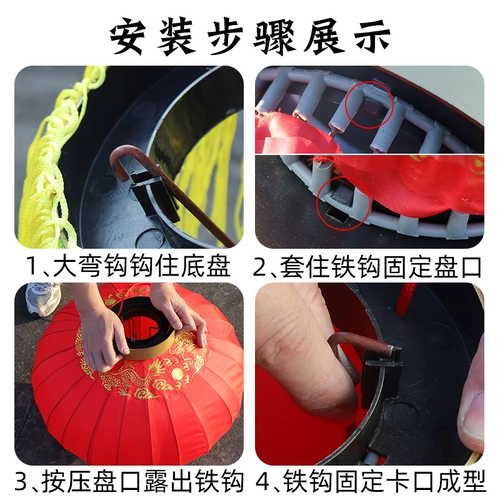 安装步骤展示

1、大弯钩钩住底盘

2、套住铁钩固定盘口

3、按压盘口露出铁钩

4、铁钩固定卡口成型