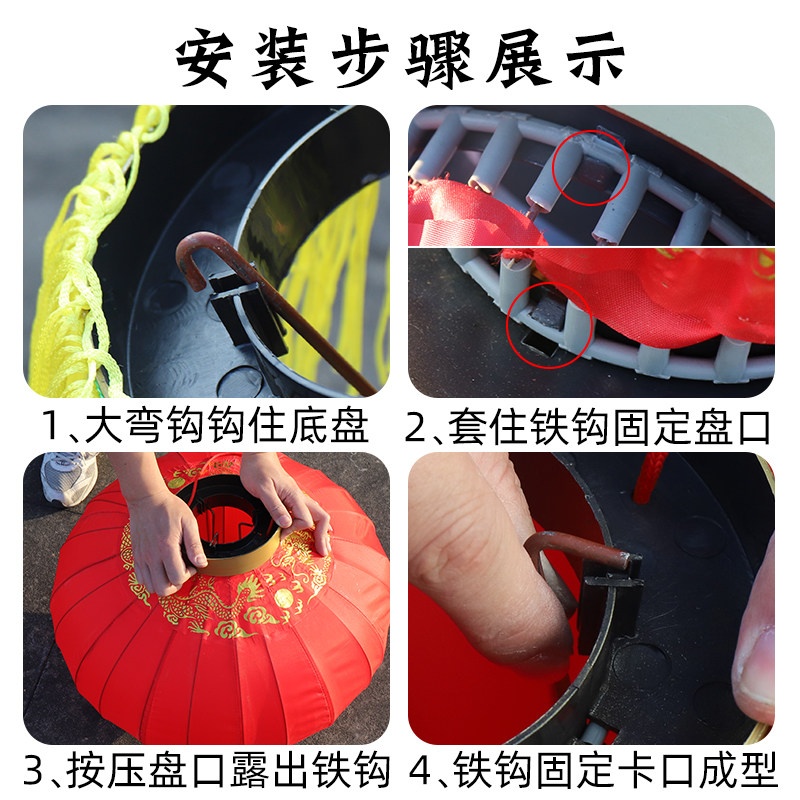 安装步骤展示

1、大弯钩钩住底盘

2、套住铁钩固定盘口

3、按压盘口露出铁钩

4、铁钩固定卡口成型