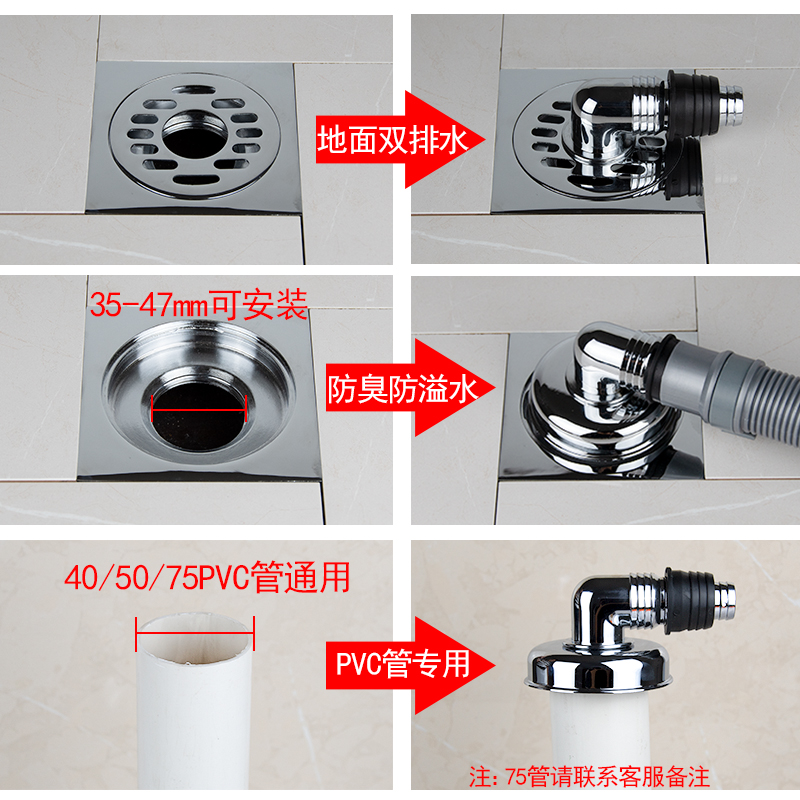 地面双排水

35-47mm可安装

防臭防溢水

40/50/75PVC管通用

PVC管专用

注：75管请联系客服备注