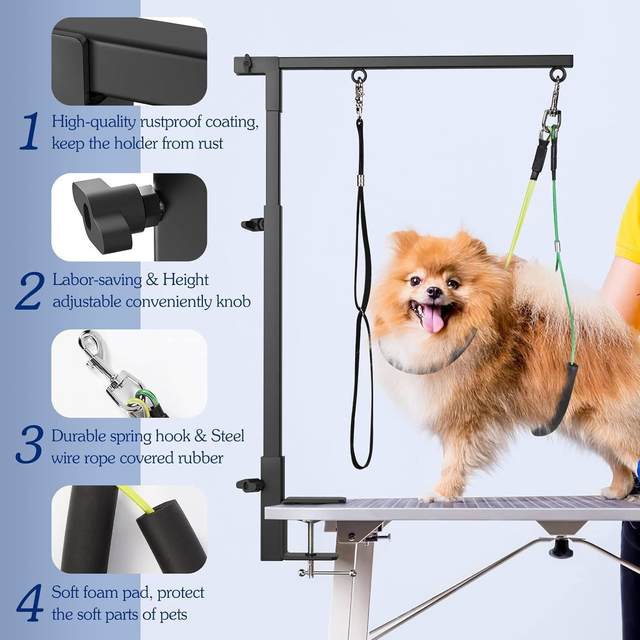 1 High-quality rustproof coating, keep the holder from rust

2 Labor-saving & Height adjustable conveniently knob

3 Durable spring hook & Steel wire rope covered rubber

4 Soft foam pad, protect the soft parts of pets