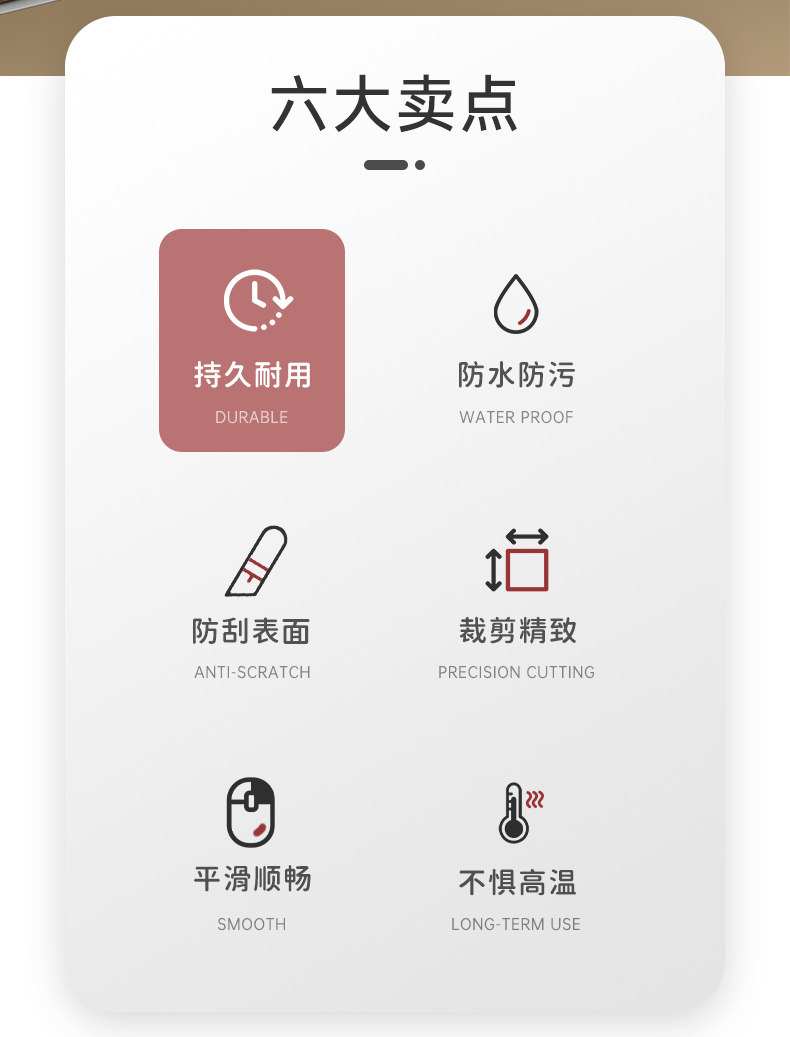 六大卖点

持久耐用
DURABLE

防水防污
WATER PROOF

防刮表面
ANTI-SCRATCH

裁剪精致
PRECISION CUTTING

平滑顺畅
SMOOTH

不惧高温
LONG-TERM USE