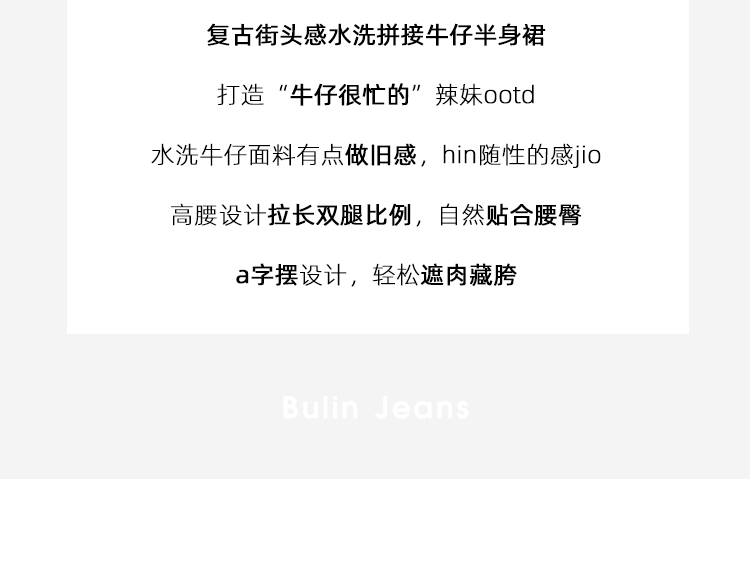 复古街头感水洗拼接牛仔半身裙

打造“牛仔很忙的”辣妹ootd

水洗牛仔面料有点做旧感，hin随性的感jio

高腰设计拉长双腿比例，自然贴合腰臀

a字摆设计，轻松遮肉藏胯

Bulin Jeans