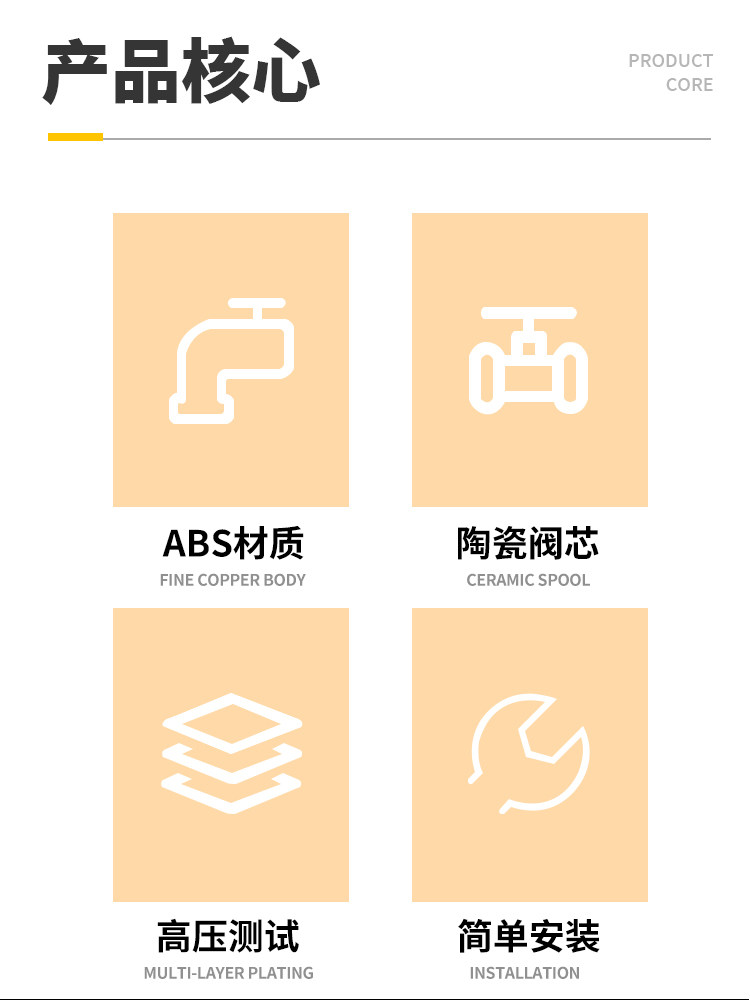 产品核心

PRODUCT
CORE

ABS材质
FINE COPPER BODY

陶瓷阀芯
CERAMIC SPOOL

高压测试
MULTI-LAYER PLATING

简单安装
INSTALLATION