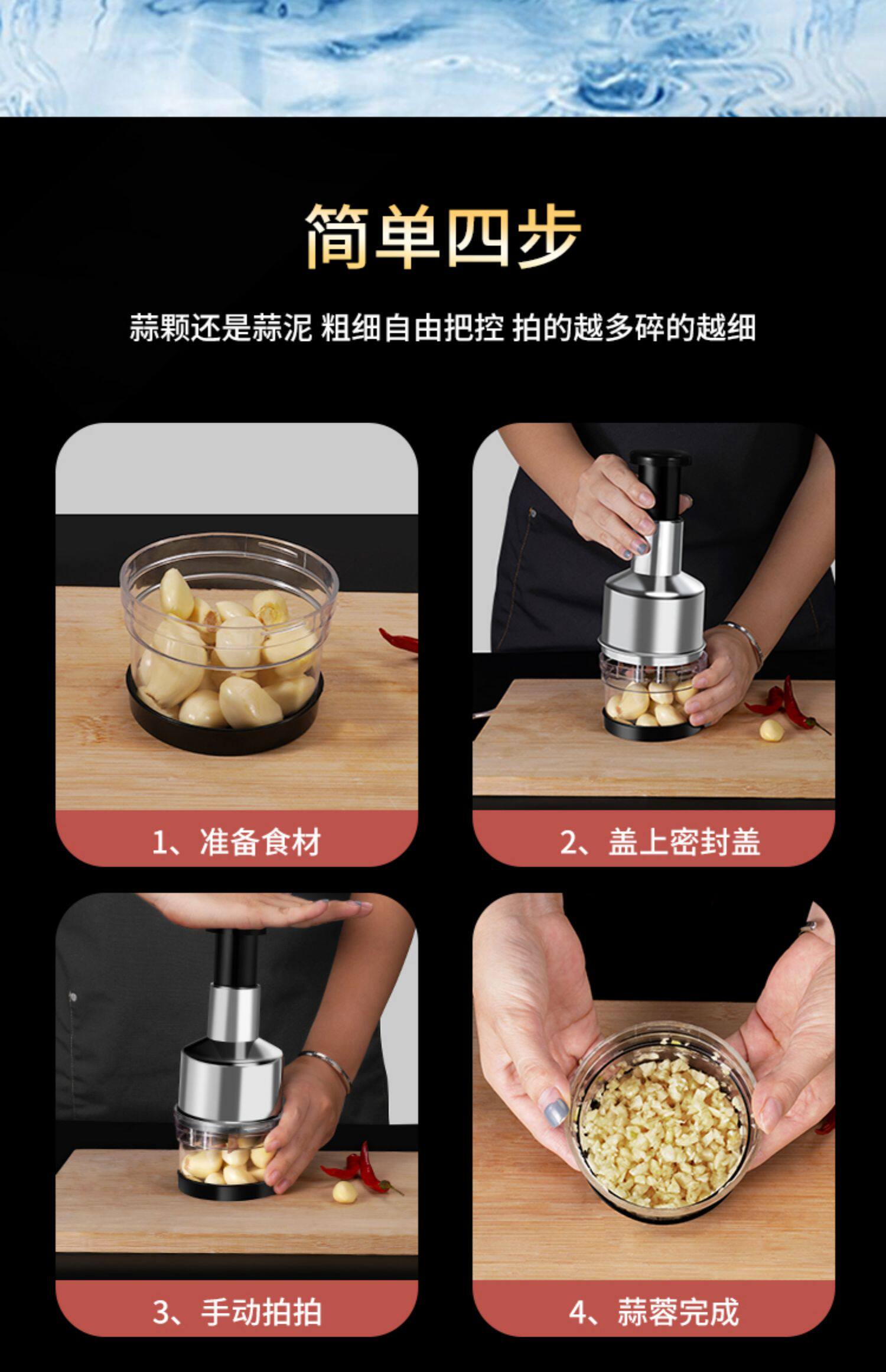 简单四步

蒜颗还是蒜泥 粗细自由把控 拍的越多碎的越细

1、准备食材

2、盖上密封盖

3、手动拍拍

4、蒜蓉完成