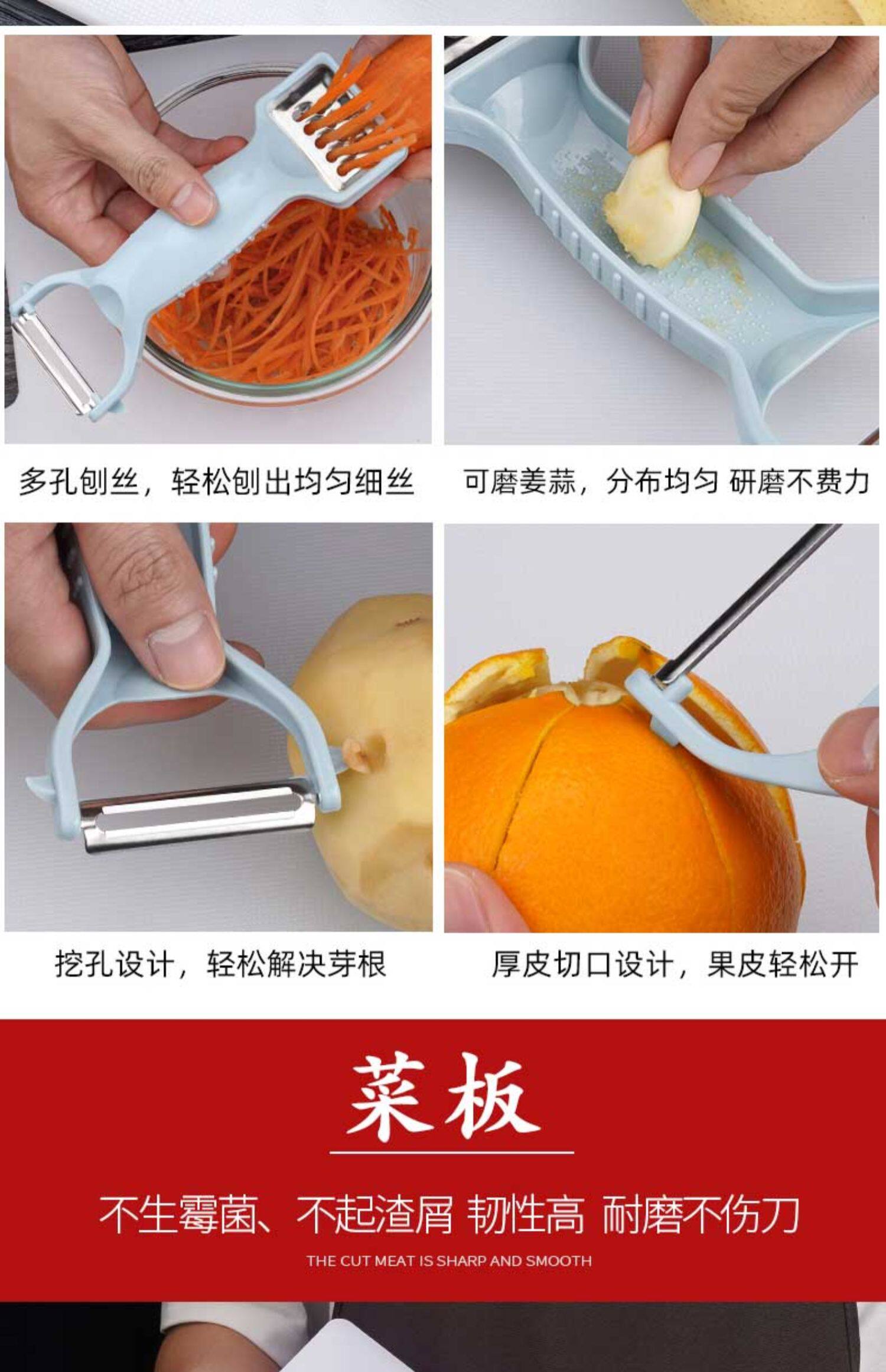 多孔刨丝，轻松刨出均匀细丝

可磨姜蒜，分布均匀 研磨不费力

挖孔设计，轻松解决芽根

厚皮切口设计，果皮轻松开

菜板

不生霉菌、不起渣屑 韧性高 耐磨不伤刀

THE CUT MEAT IS SHARP AND SMOOTH