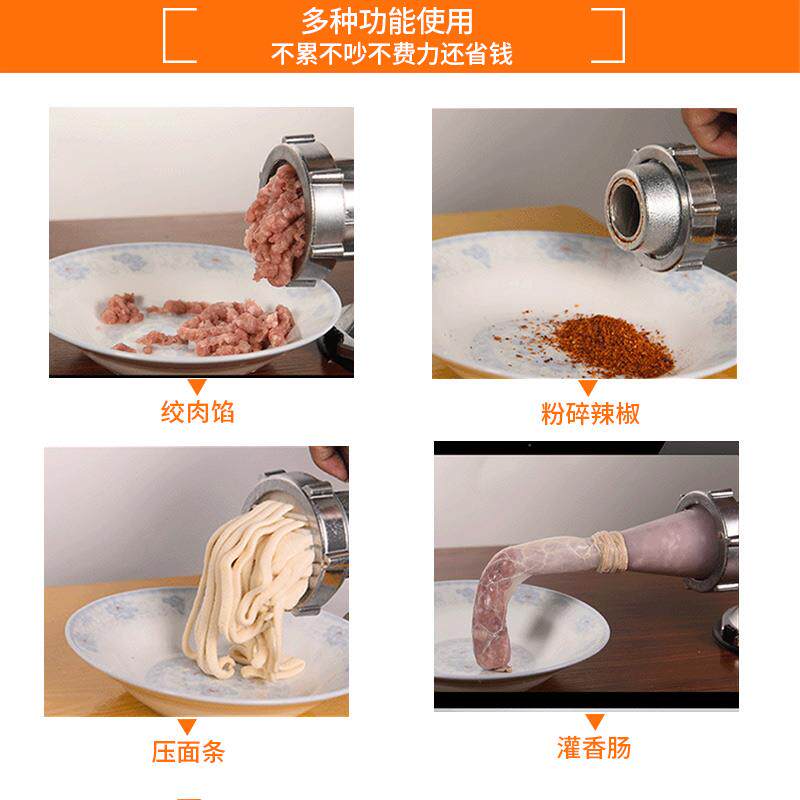 多种功能使用
不累不吵不费力还省钱

绞肉馅

粉碎辣椒

压面条

灌香肠