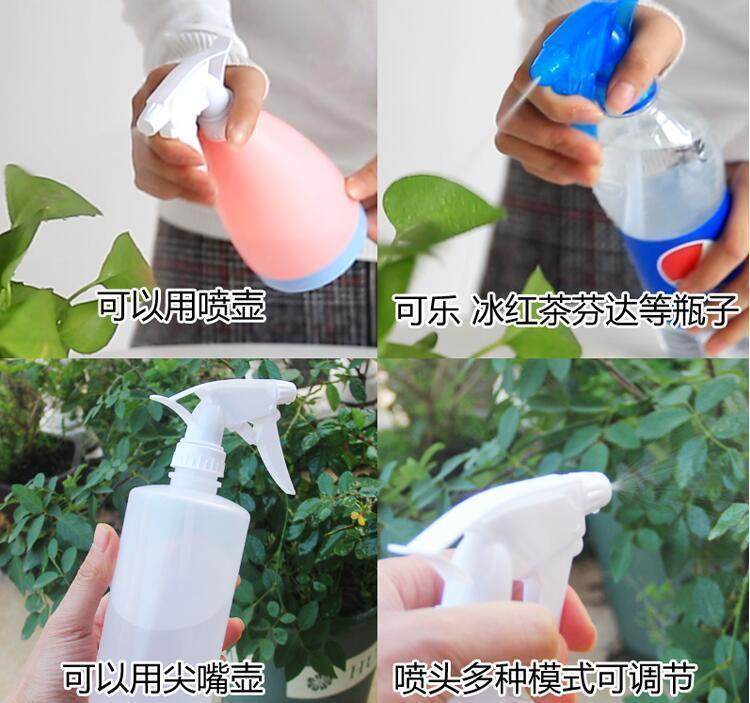 可以用喷壶

可乐 冰红茶芬达等瓶子

可以用尖嘴壶

喷头多种模式可调节