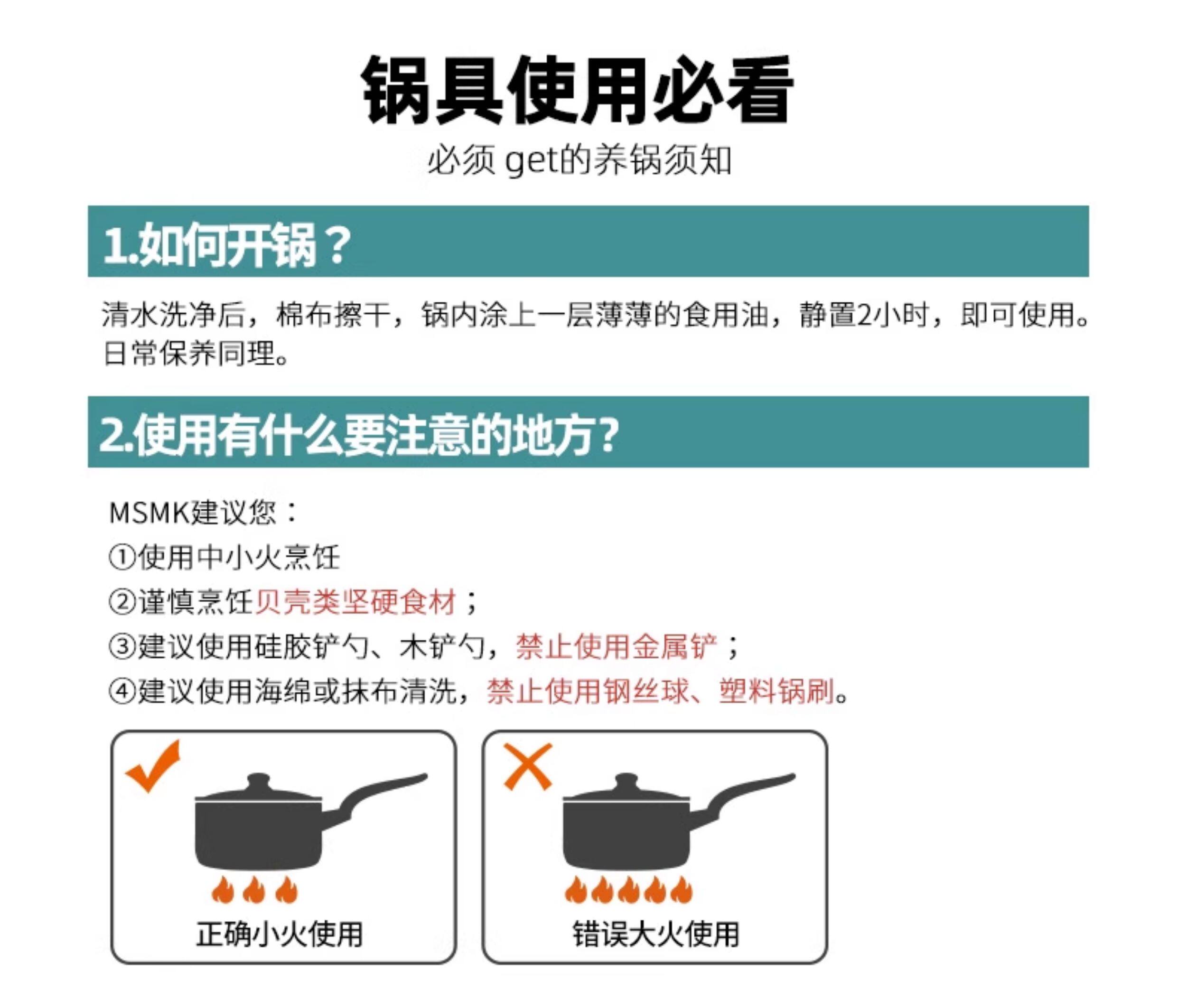 锅具使用必看

必须 get的养锅须知

1.如何开锅？

清水洗净后，棉布擦干，锅内涂上一层薄薄的食用油，静置2小时，即可使用。日常保养同理。

2.使用有什么要注意的地方?

MSMK建议您：

①使用中小火烹饪

②谨慎烹饪贝壳类坚硬食材；

③建议使用硅胶铲勺、木铲勺，禁止使用金属铲；

④建议使用海绵或抹布清洗，禁止使用钢丝球、塑料锅刷。

正确小火使用

错误大火使用