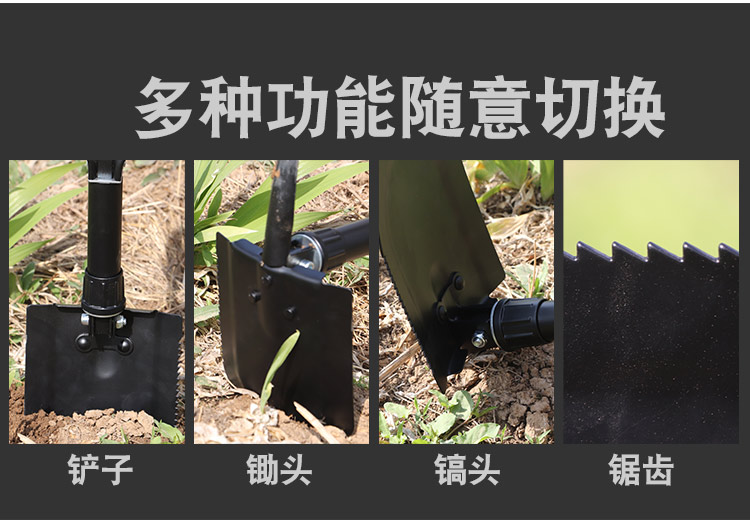 多种功能随意切换

铲子

锄头

镐头

锯齿