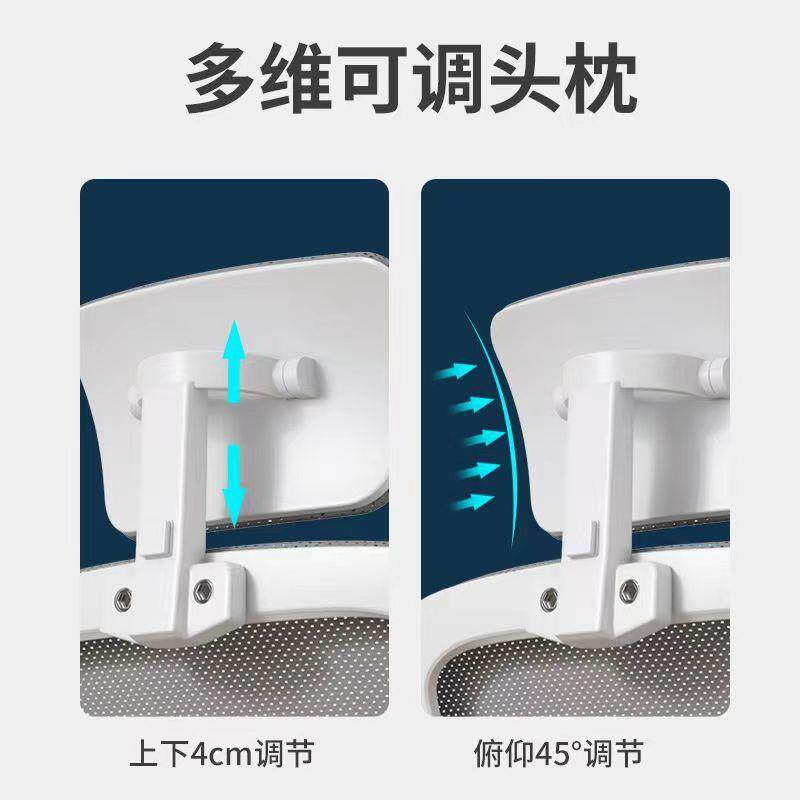 多维可调头枕

上下4cm调节

俯仰45°调节