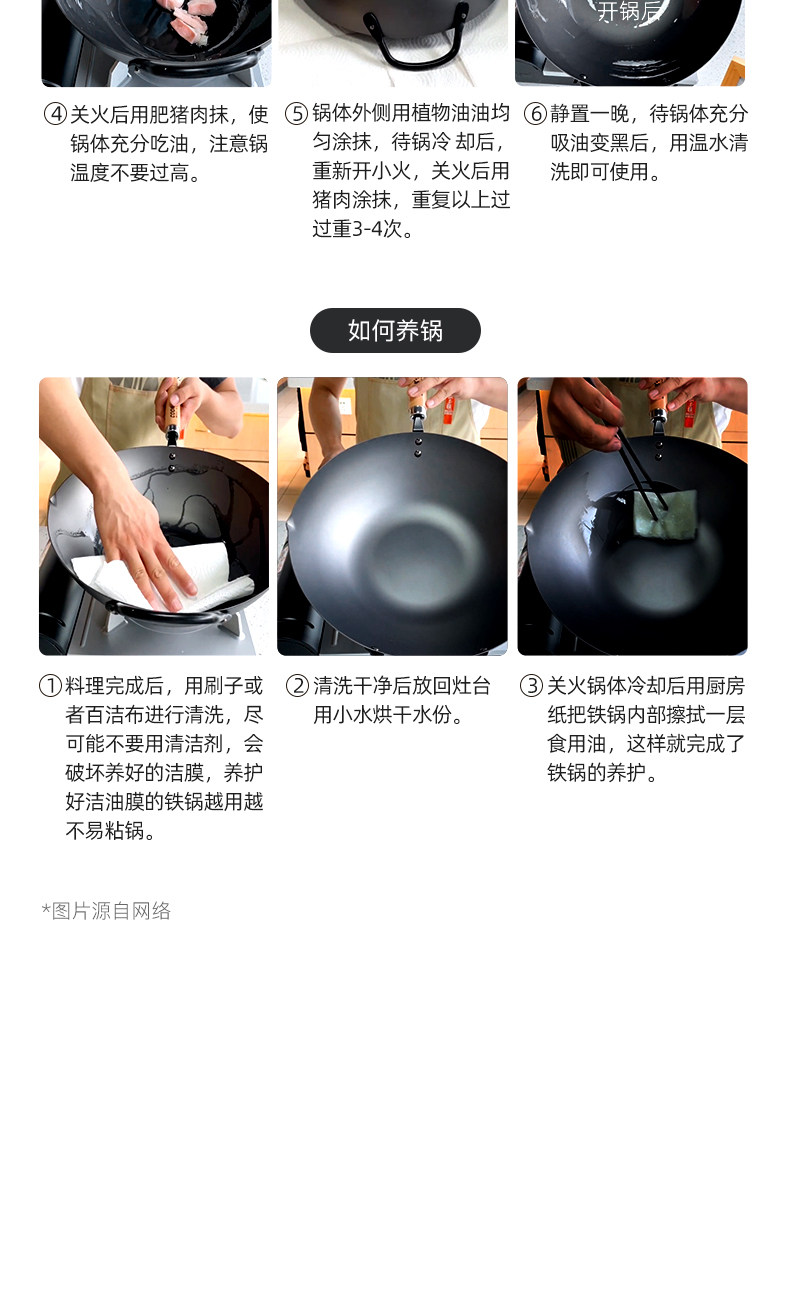 开锅后

④关火后用肥猪肉抹，使锅体充分吃油，注意锅温度不要过高。

⑤锅体外侧用植物油油均匀涂抹，待锅冷 却后，重新开小火，关火后用猪肉涂抹，重复以上过过重3-4次。

⑥静置一晚，待锅体充分吸油变黑后，用温水清洗即可使用。

如何养锅

①料理完成后，用刷子或者百洁布进行清洗，尽可能不要用清洁剂，会破坏养好的洁膜，养护好洁油膜的铁锅越用越不易粘锅。

②清洗干净后放回灶台用小水烘干水份。

③关火锅体冷却后用厨房纸把铁锅内部擦拭一层食用油，这样就完成了铁锅的养护。

*图片源自网络