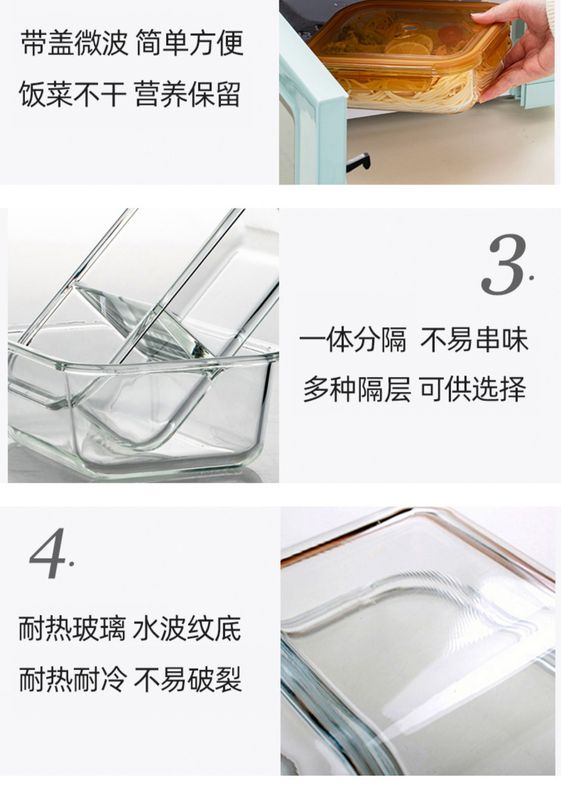 带盖微波 简单方便
饭菜不干 营养保留

3.

一体分隔 不易串味
多种隔层 可供选择

4.

耐热玻璃 水波纹底
耐热耐冷 不易破裂