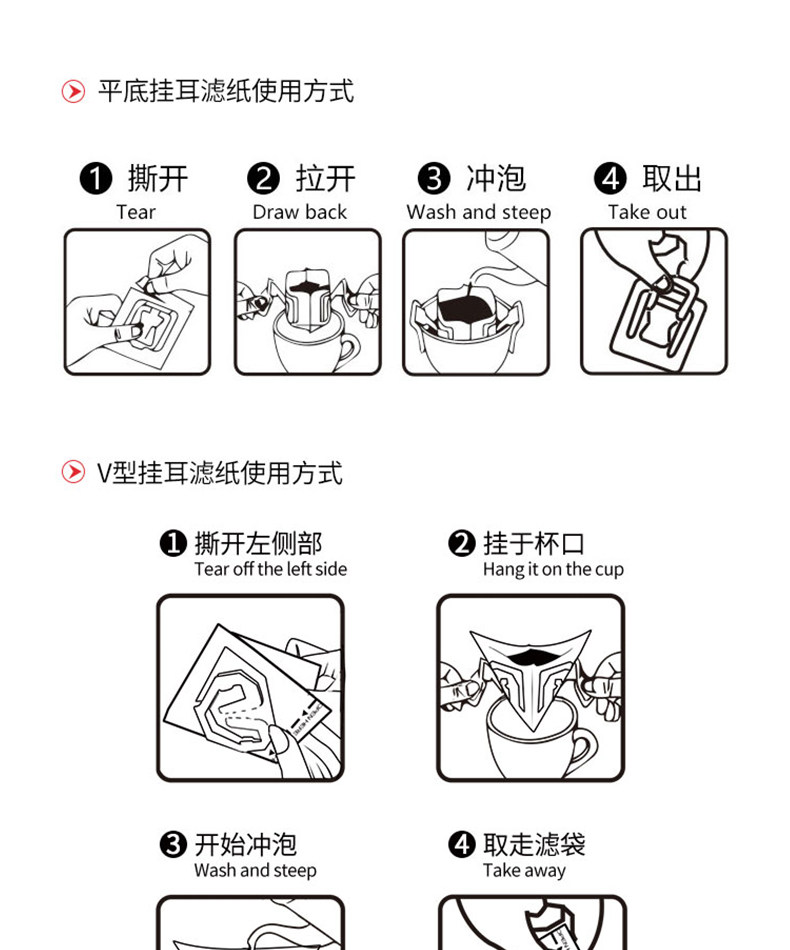 平底挂耳滤纸使用方式

❶ 撕开
Tear

❷ 拉开
Draw back

❸ 冲泡
Wash and steep

❹ 取出
Take out

V型挂耳滤纸使用方式

❶ 撕开左侧部
Tear off the left side

❷ 挂于杯口
Hang it on the cup

❸ 开始冲泡
Wash and steep

❹ 取走滤袋
Take away