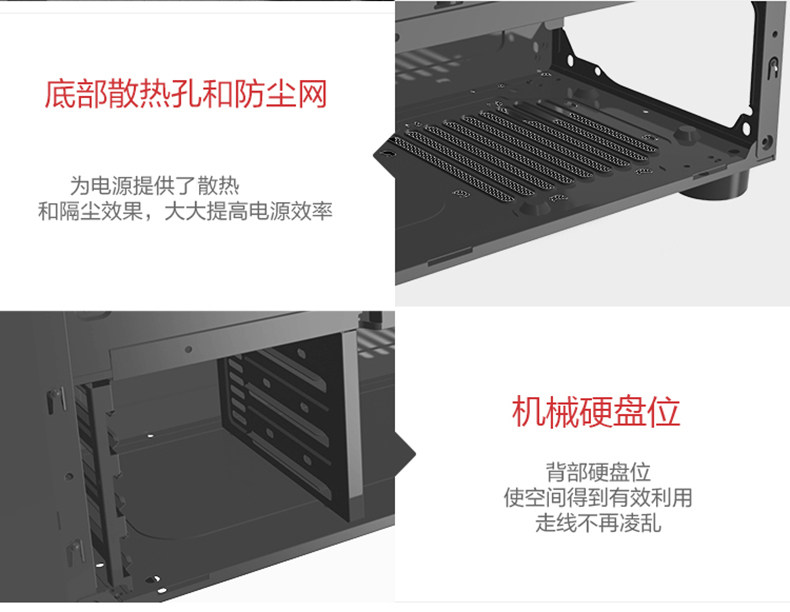 底部散热孔和防尘网

为电源提供了散热
和隔尘效果，大大提高电源效率

机械硬盘位

背部硬盘位
使空间得到有效利用
走线不再凌乱