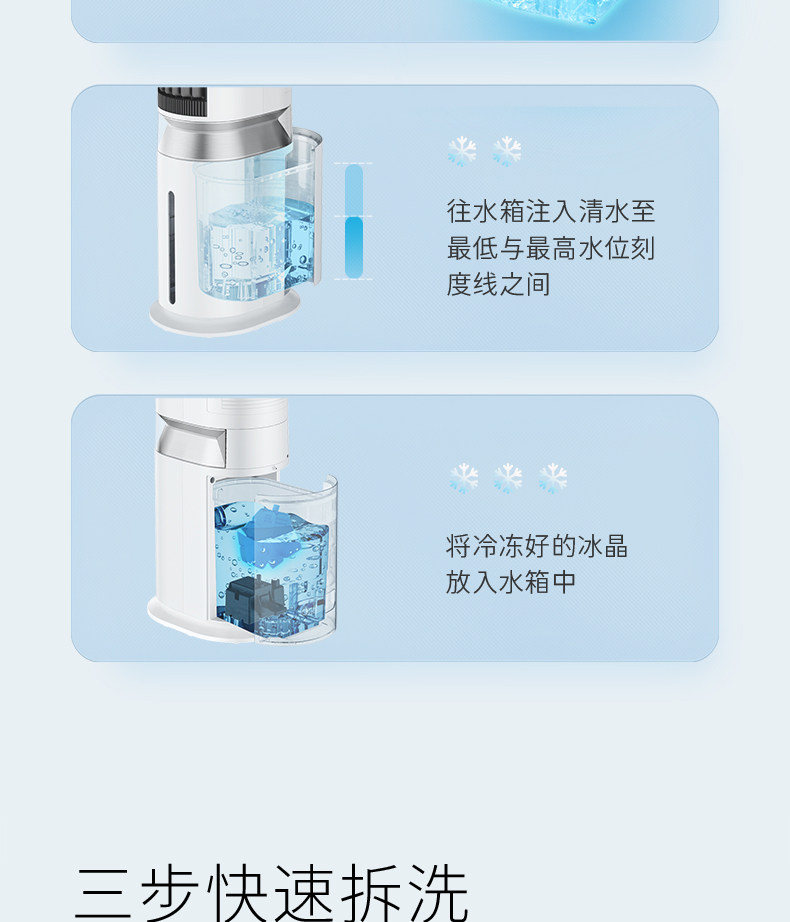 往水箱注入清水至最低与最高水位刻度线之间

将冷冻好的冰晶放入水箱中

三步快速拆洗