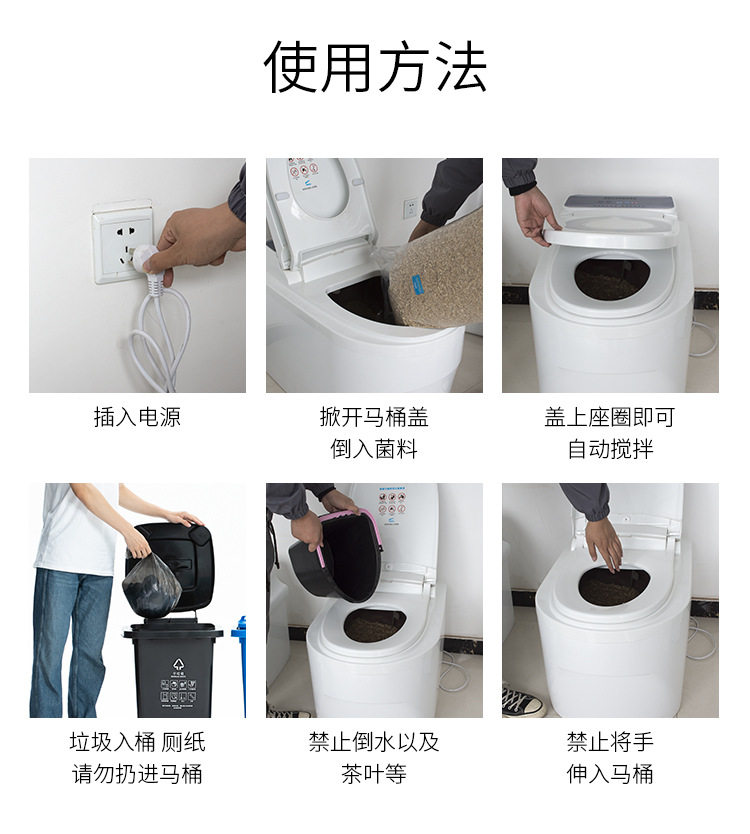 使用方法

插入电源

掀开马桶盖
倒入菌料

盖上座圈即可
自动搅拌

垃圾入桶 厕纸
请勿扔进马桶

禁止倒水以及
茶叶等

禁止将手
伸入马桶