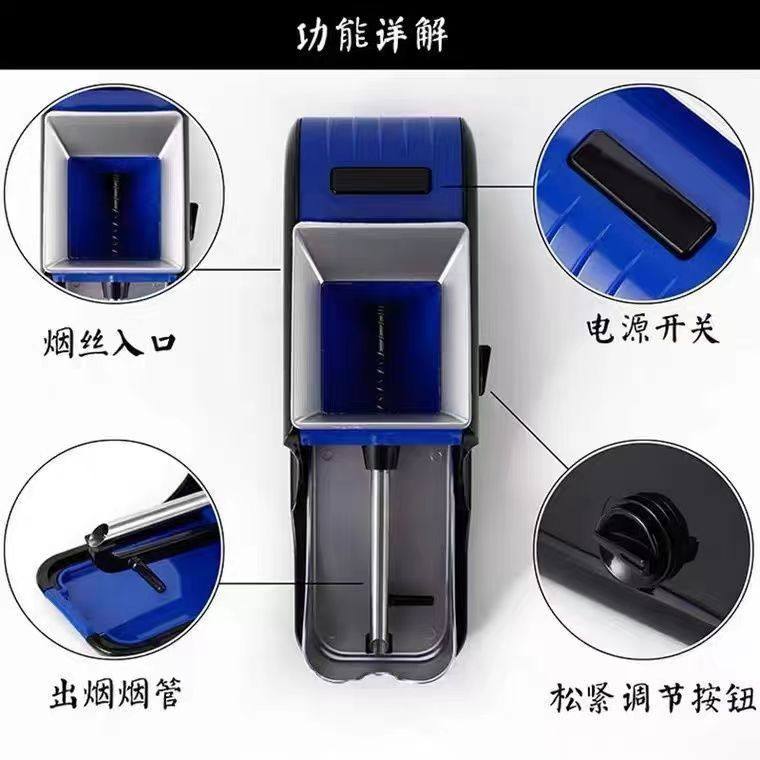 功能详解

烟丝入口

电源开关

出烟烟管

松紧调节按钮