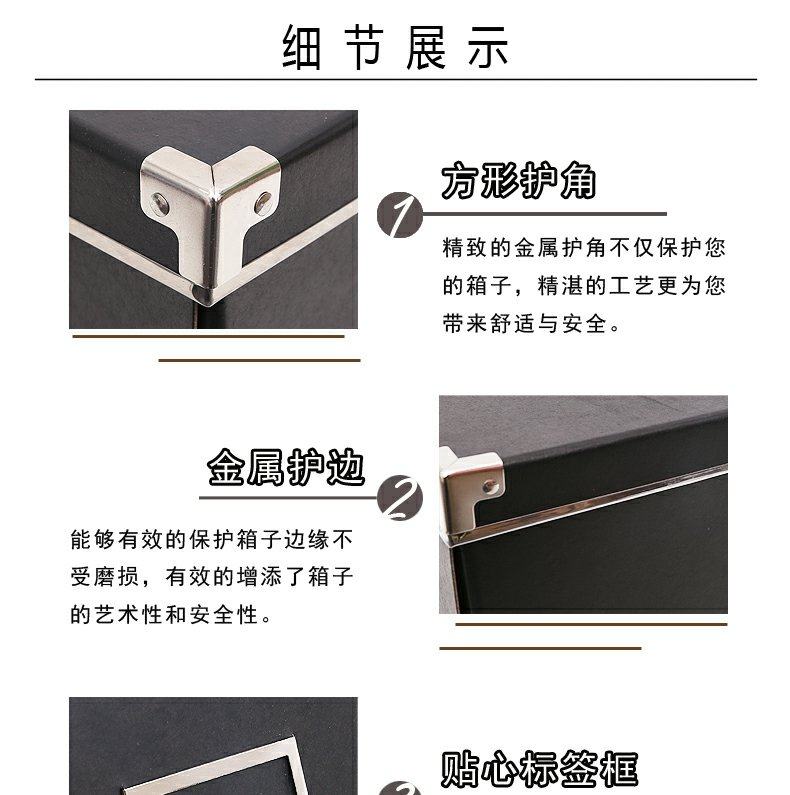 细节展示

方形护角

1

精致的金属护角不仅保护您的箱子，精湛的工艺更为您带来舒适与安全。

金属护边

2

能够有效的保护箱子边缘不受磨损，有效的增添了箱子的艺术性和安全性。

贴心标签框

3