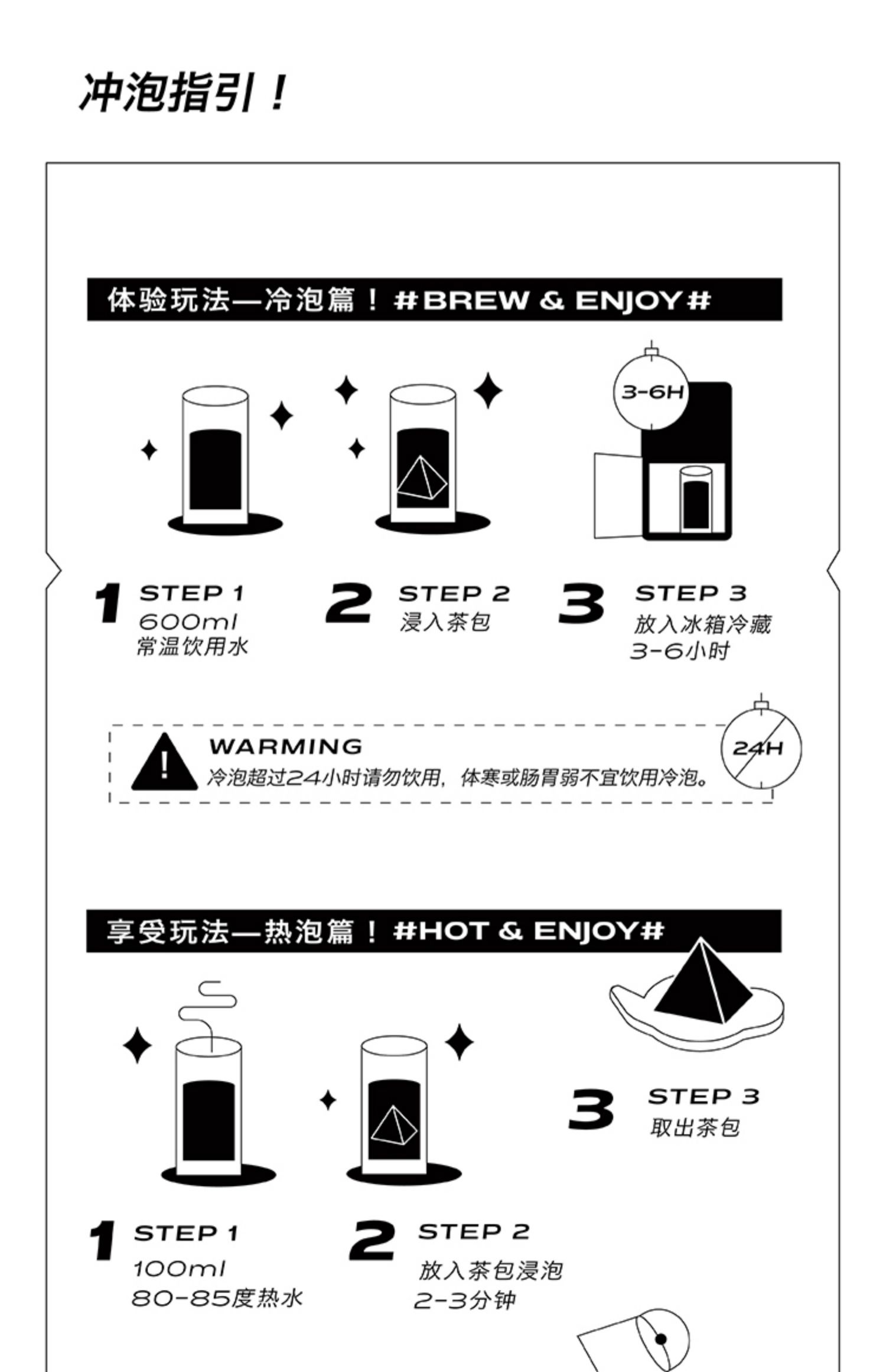 冲泡指引！

体验玩法—冷泡篇！#BREW & ENJOY#

3-6H

1 STEP 1
600ml
常温饮用水

2 STEP 2
浸入茶包

3 STEP 3
放入冰箱冷藏
3-6小时

WARMING
冷泡超过24小时请勿饮用，体寒或肠胃弱不宜饮用冷泡。

24H

享受玩法—热泡篇！#HOT & ENJOY#

3 STEP 3
取出茶包

1 STEP 1
100ml
80-85度热水

2 STEP 2
放入茶包浸泡
2-3分钟