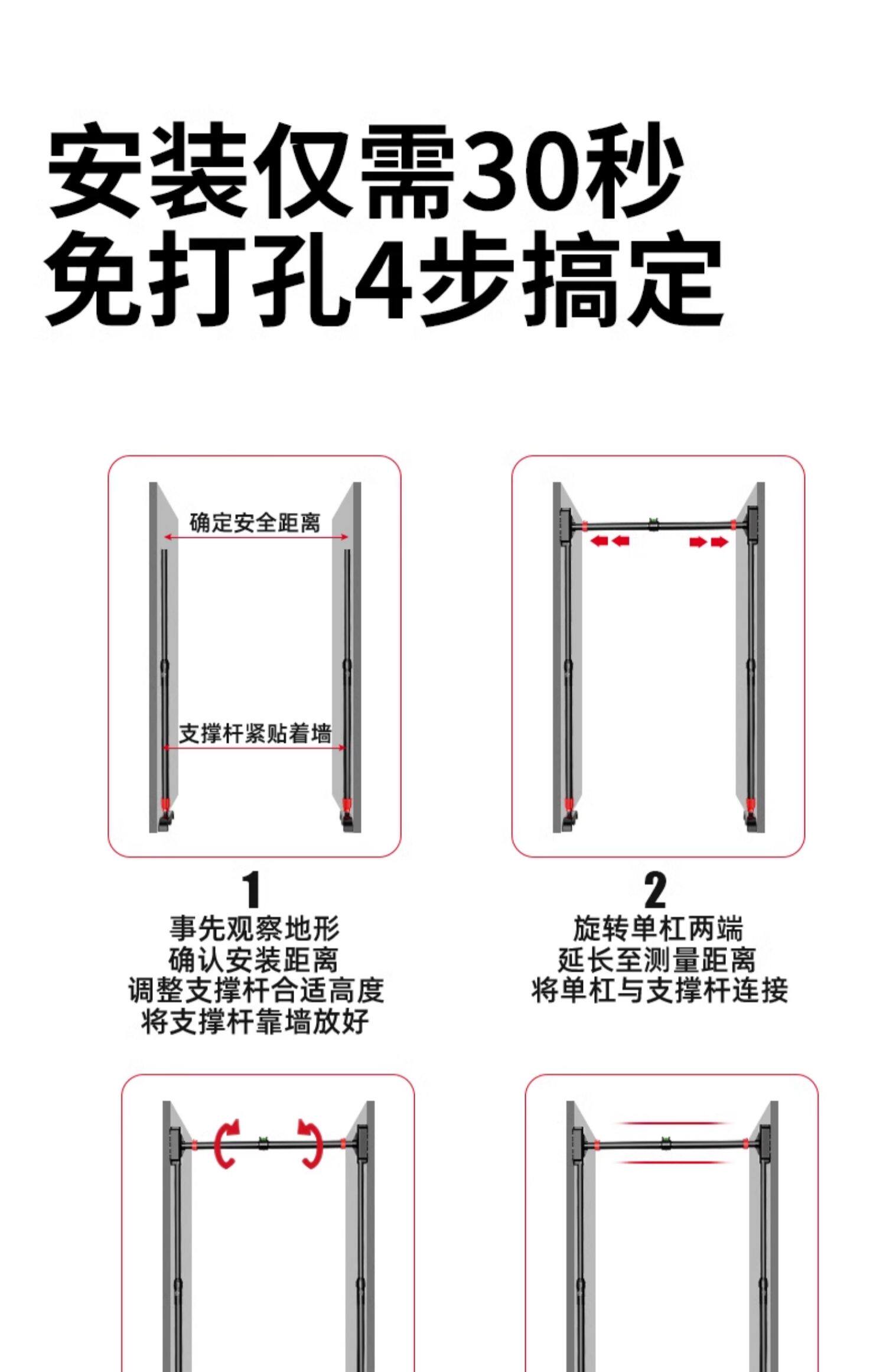 安装仅需30秒
免打孔4步搞定

确定安全距离

支撑杆紧贴着墙

1
事先观察地形
确认安装距离
调整支撑杆合适高度
将支撑杆靠墙放好

2
旋转单杠两端
延长至测量距离
将单杠与支撑杆连接