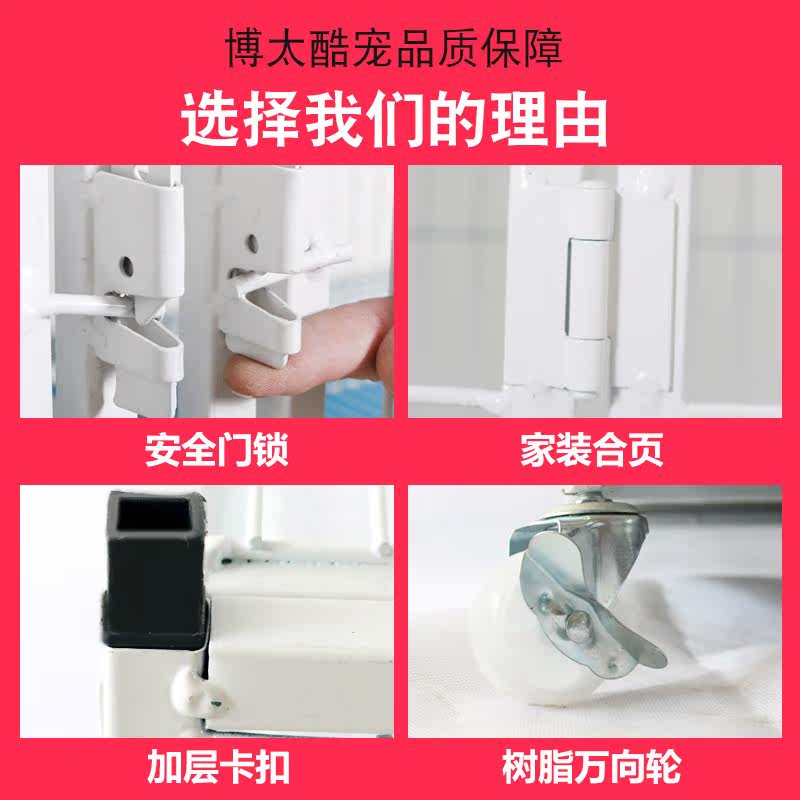 博太酷宠品质保障

选择我们的理由

安全门锁

家装合页

加层卡扣

树脂万向轮