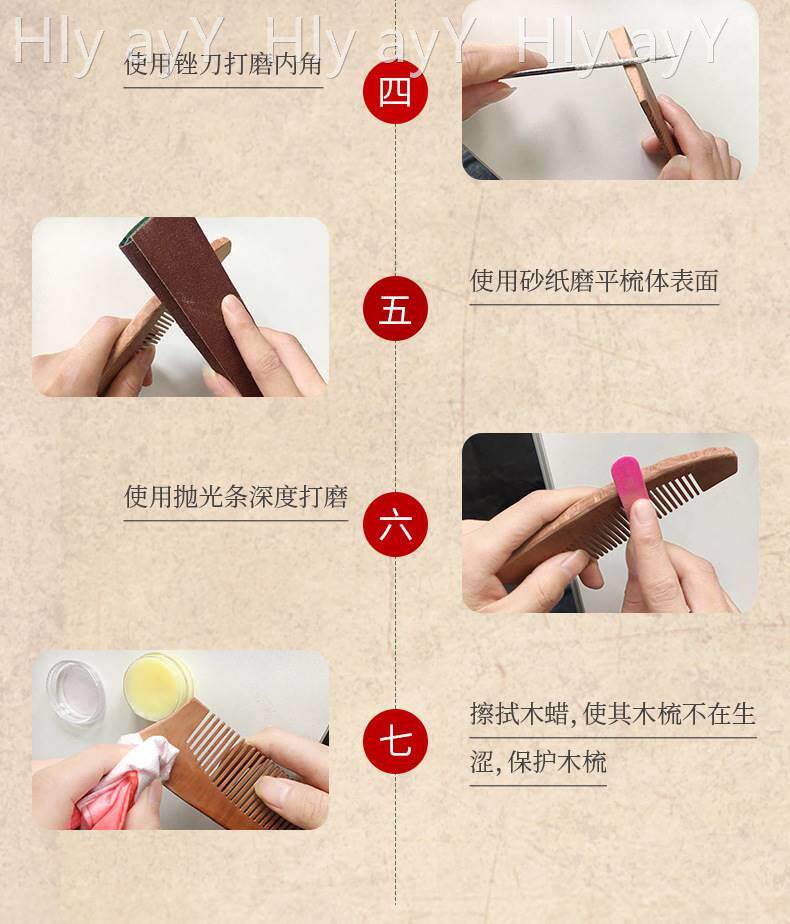 Hly ayY Hly ayY Hly ayY

使用锉刀打磨内角

四

五

使用砂纸磨平梳体表面

使用抛光条深度打磨

六

七

擦拭木蜡，使其木梳不在生涩，保护木梳