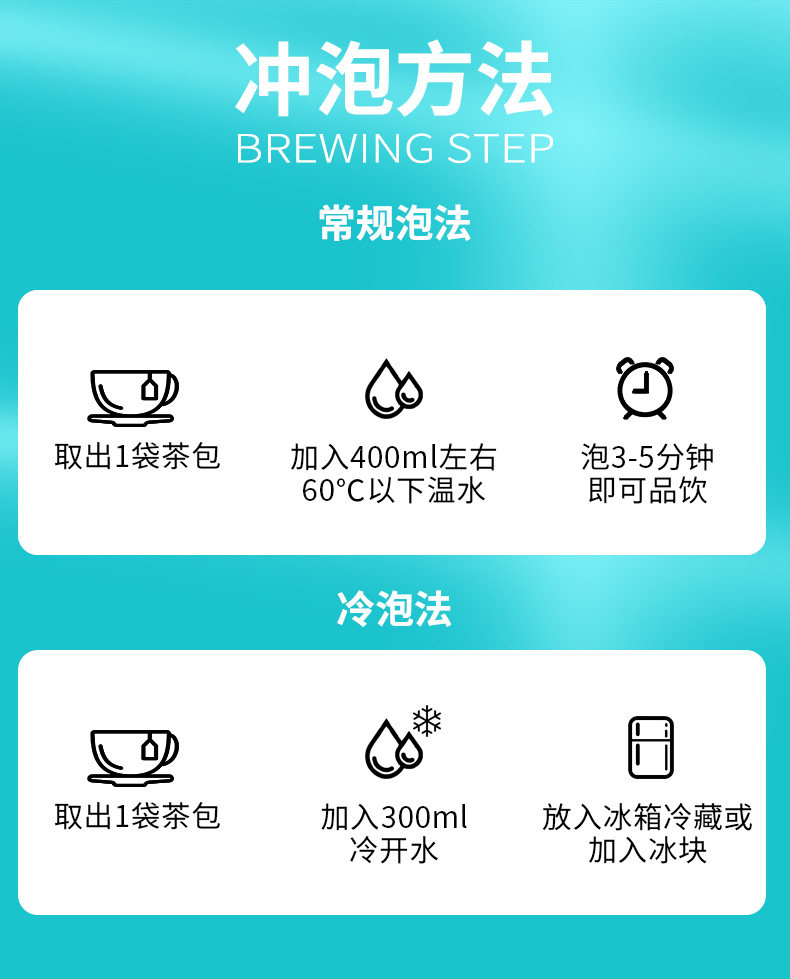 冲泡方法
BREWING STEP

常规泡法

取出1袋茶包

加入400ml左右
60°C以下温水

泡3-5分钟
即可品饮

冷泡法

取出1袋茶包

加入300ml
冷开水

放入冰箱冷藏或
加入冰块