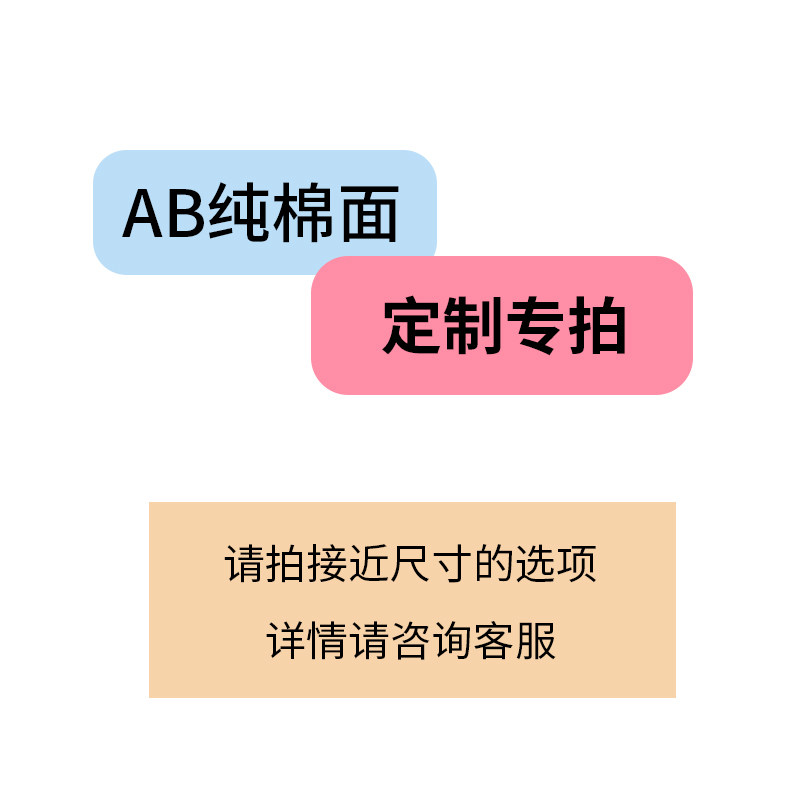 AB纯棉面

定制专拍

请拍接近尺寸的选项
详情请咨询客服