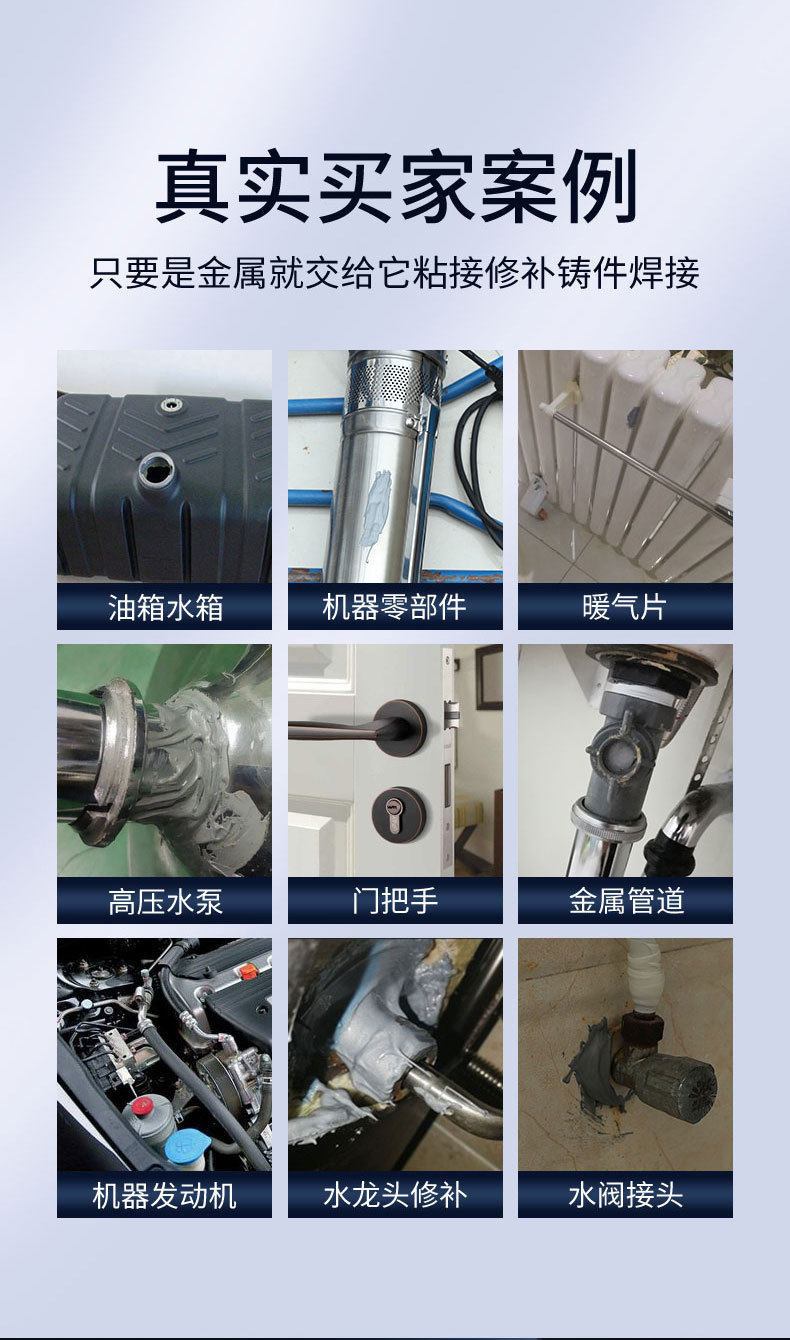 真实买家案例

只要是金属就交给它粘接修补铸件焊接

油箱水箱

机器零部件

暖气片

高压水泵

门把手

金属管道

机器发动机

水龙头修补

水阀接头