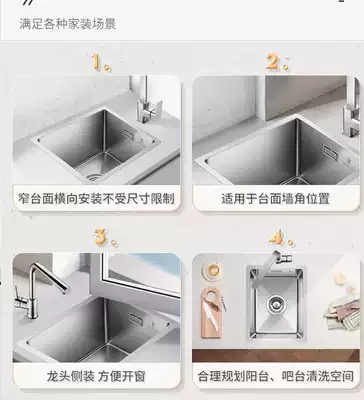 满足各种家装场景

1.

窄台面横向安装不受尺寸限制

2.

适用于台面墙角位置

3.

龙头侧装 方便开窗

4.

合理规划阳台、吧台清洗空间