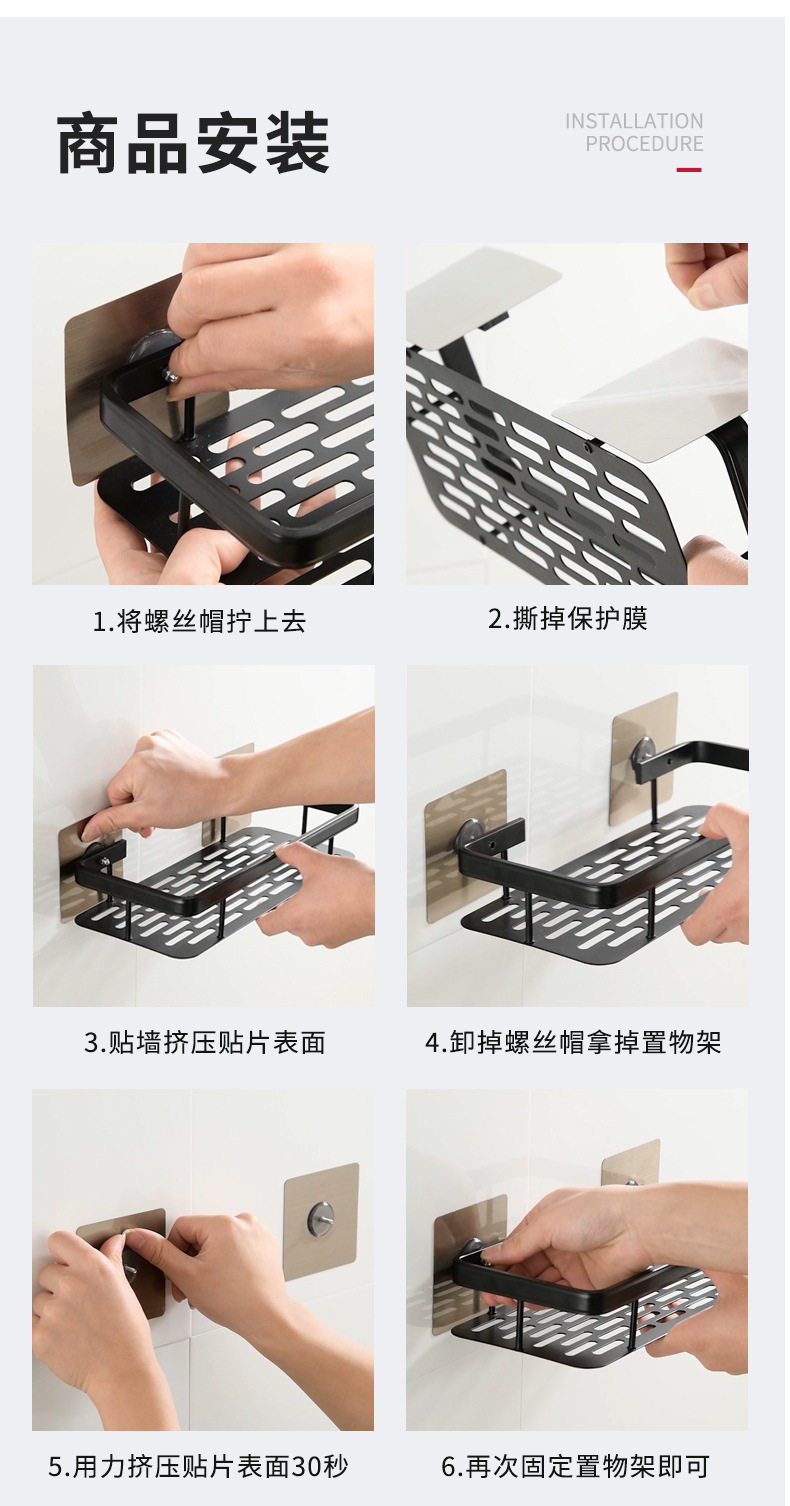 商品安装

INSTALLATION
PROCEDURE

1.将螺丝帽拧上去

2.撕掉保护膜

3.贴墙挤压贴片表面

4.卸掉螺丝帽拿掉置物架

5.用力挤压贴片表面30秒

6.再次固定置物架即可