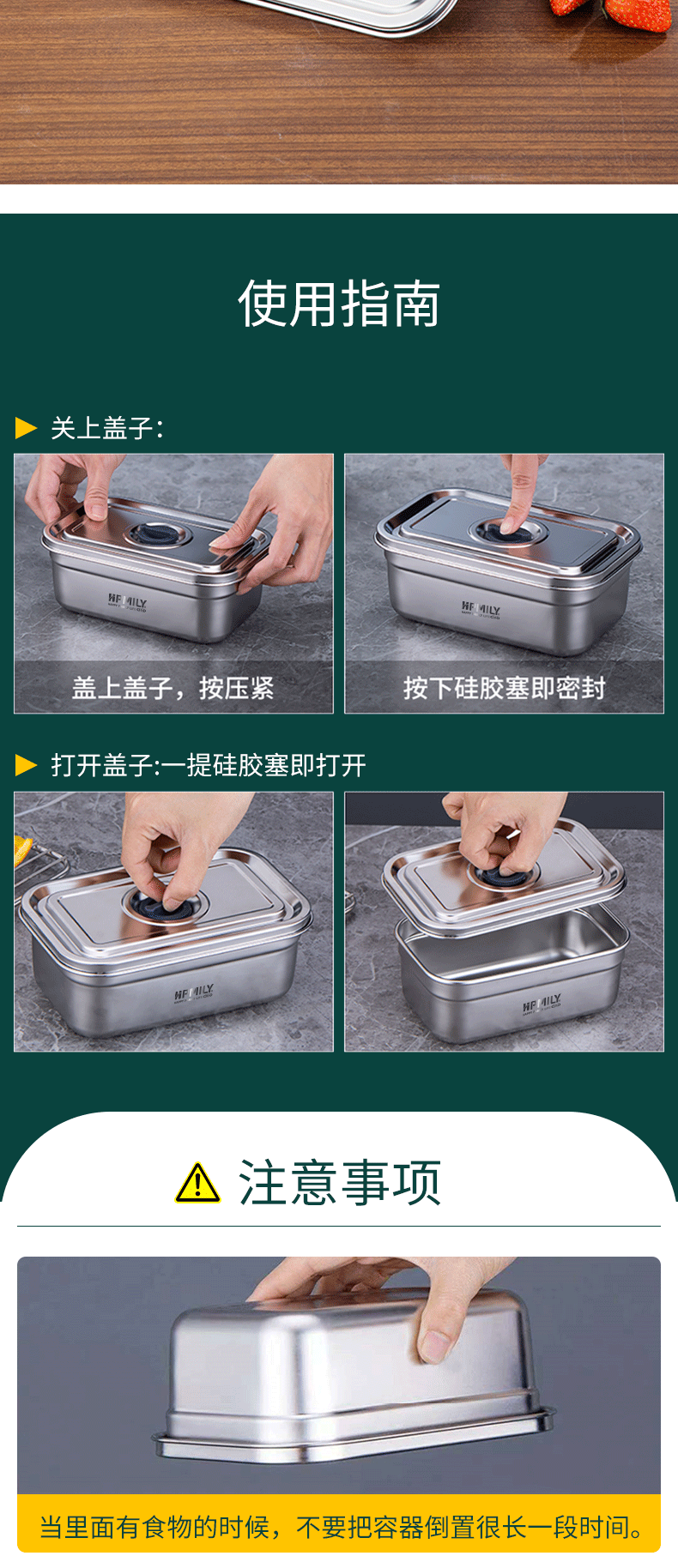 使用指南

关上盖子:

HFMILY

盖上盖子，按压紧

HFMILY

按下硅胶塞即密封

打开盖子:一提硅胶塞即打开

HFMILY

HFMILY

注意事项

当里面有食物的时候，不要把容器倒置很长一段时间。