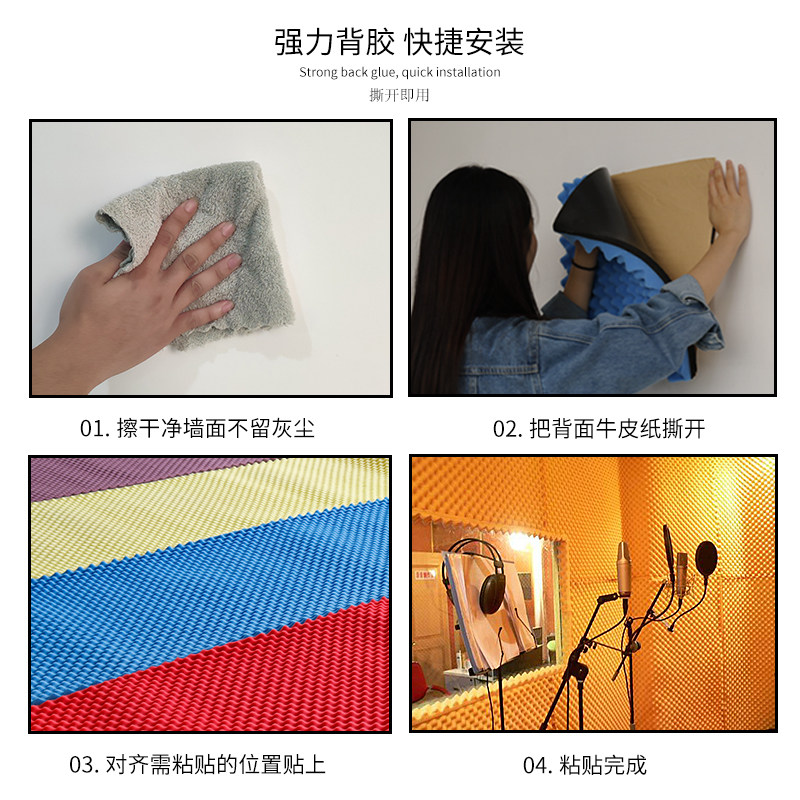 强力背胶 快捷安装

Strong back glue, quick installation

撕开即用

01. 擦干净墙面不留灰尘

02. 把背面牛皮纸撕开

03. 对齐需粘贴的位置贴上

04. 粘贴完成