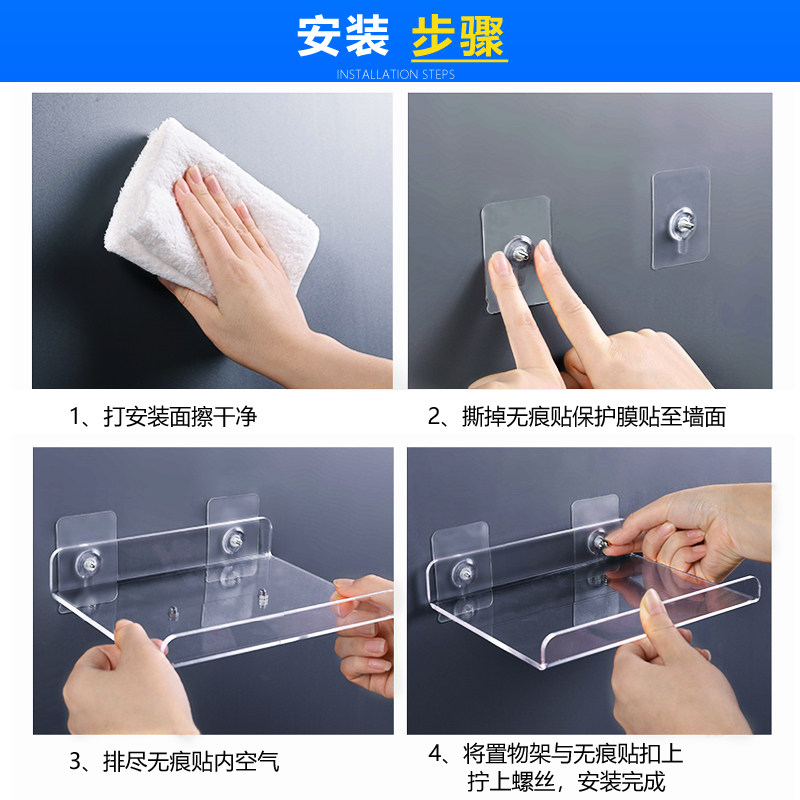 安装 步骤
INSTALLATION STEPS

1、打安装面擦干净

2、撕掉无痕贴保护膜贴至墙面

3、排尽无痕贴内空气

4、将置物架与无痕贴扣上
拧上螺丝，安装完成