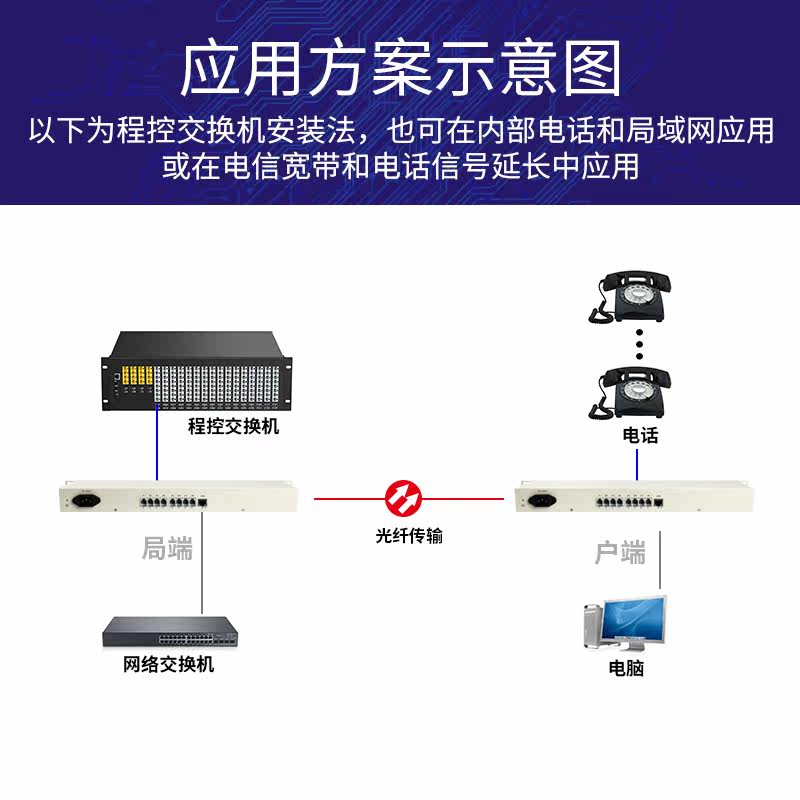 应用方案示意图

以下为程控交换机安装法，也可在内部电话和局域网应用或在电信宽带和电话信号延长中应用

程控交换机

电话

局端

光纤传输

户端

网络交换机

电脑